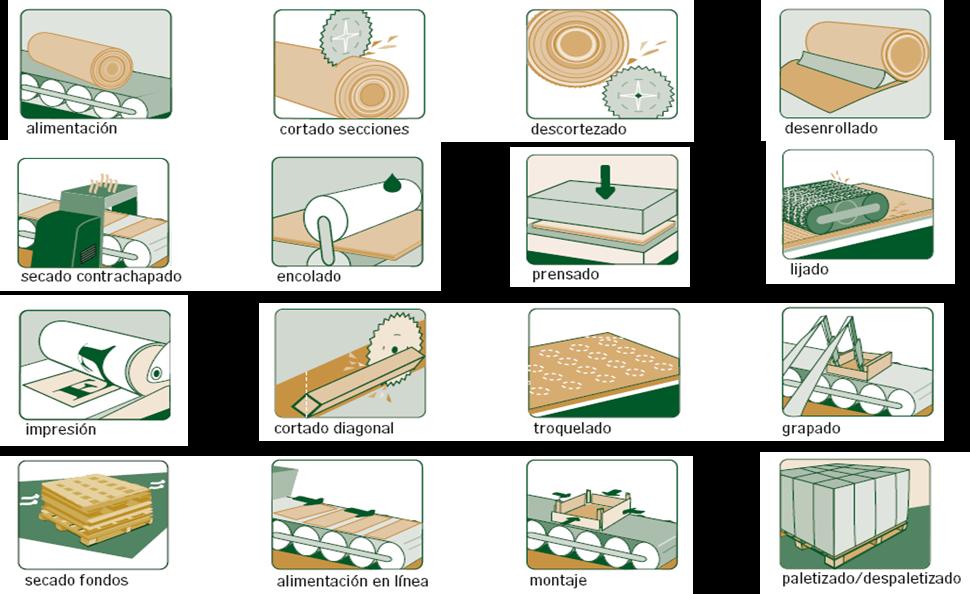 alimentación

cortado secciones

descortezado

desenrollado

secado contrachapado

encolado

prensado

lijado

impresión

cortado diagonal

troquelado

grapado

secado fondos

alimentación en línea

montaje

paletizado/despaletizado