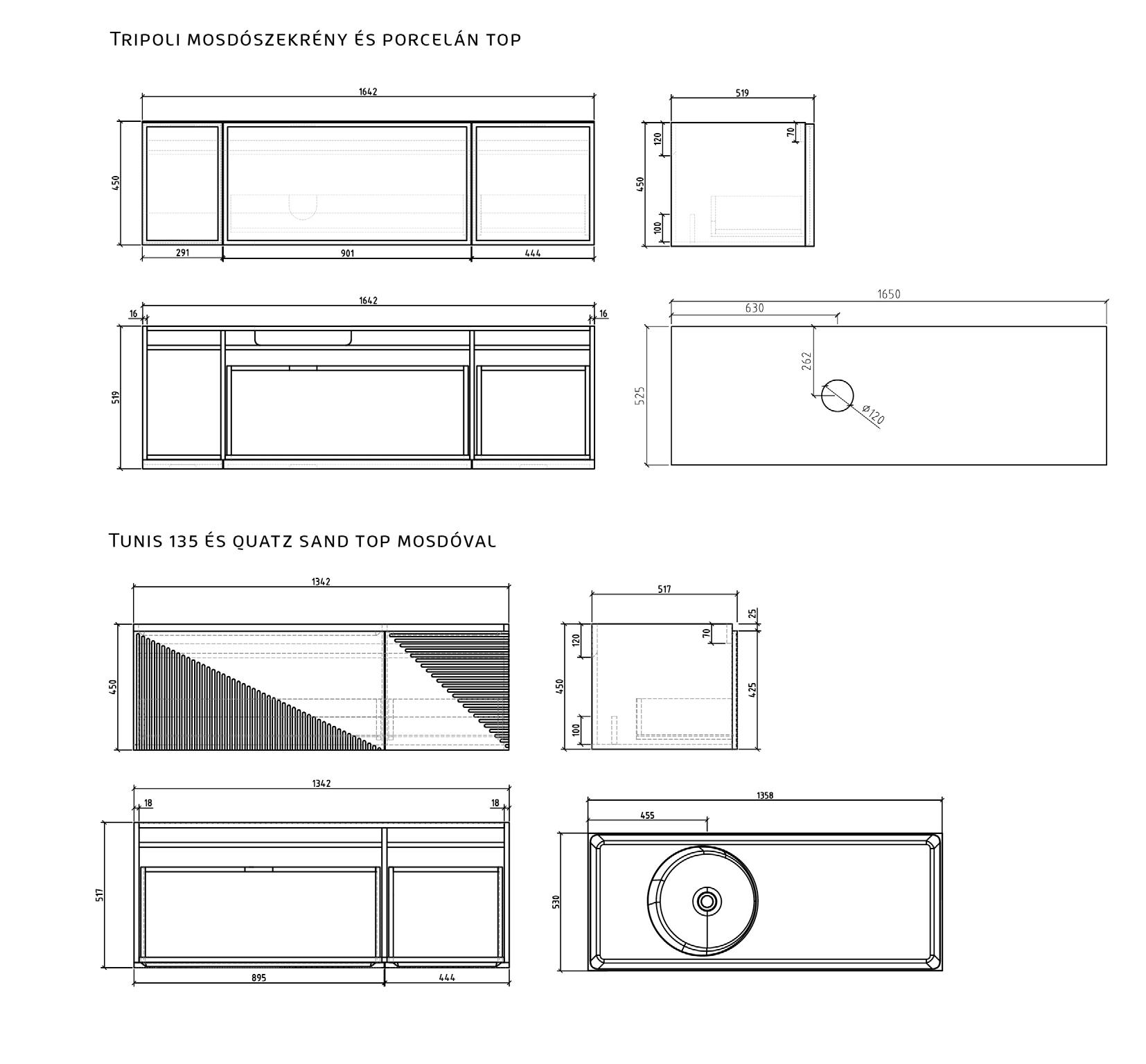 Tripoli mosdószekrény és porcelán top

1642
450
291
901
444

519
120
70
450
100

1642
16
16
519

1650
630
262
525
ø120

Tunis 135 és quatz sand top mosdóval

1342
450

517
25
120
70
450
425
100

1342
18
18
517
895
444

1358
455
530