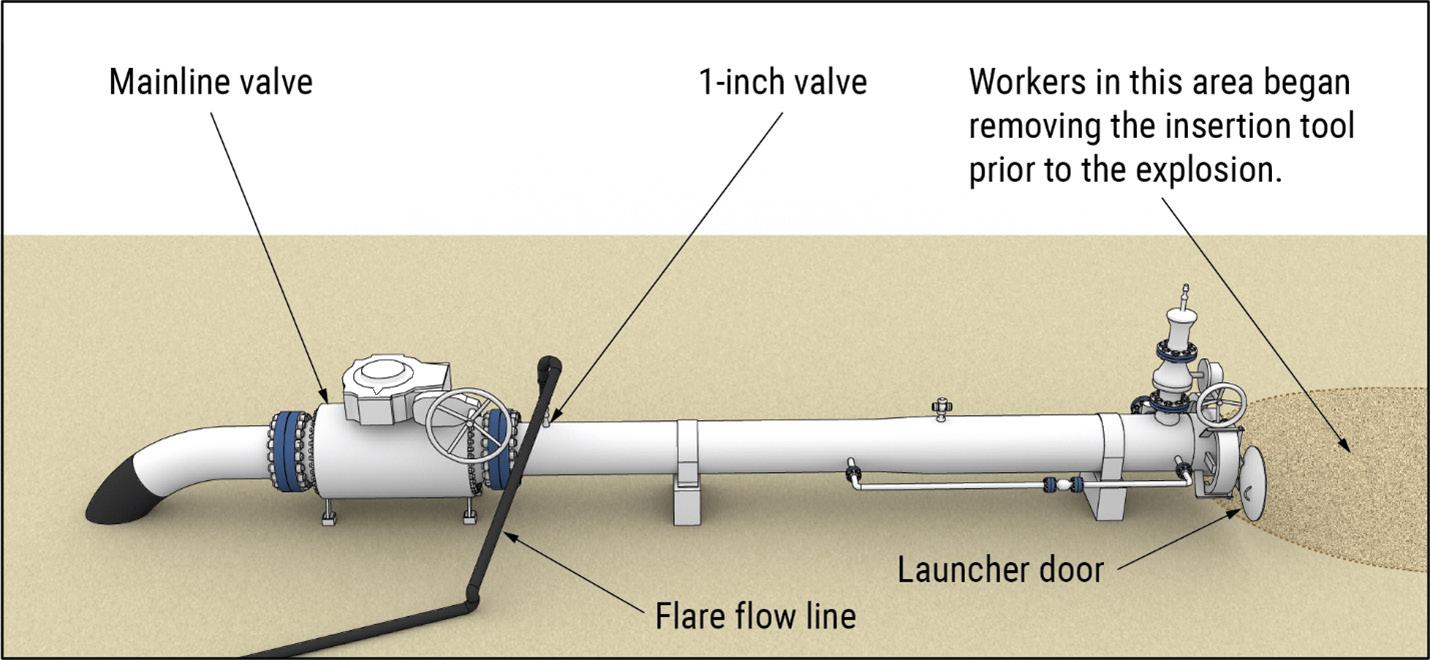 Mainline valve

1-inch valve

Workers in this area began removing the insertion tool prior to the explosion.

Launcher door

Flare flow line