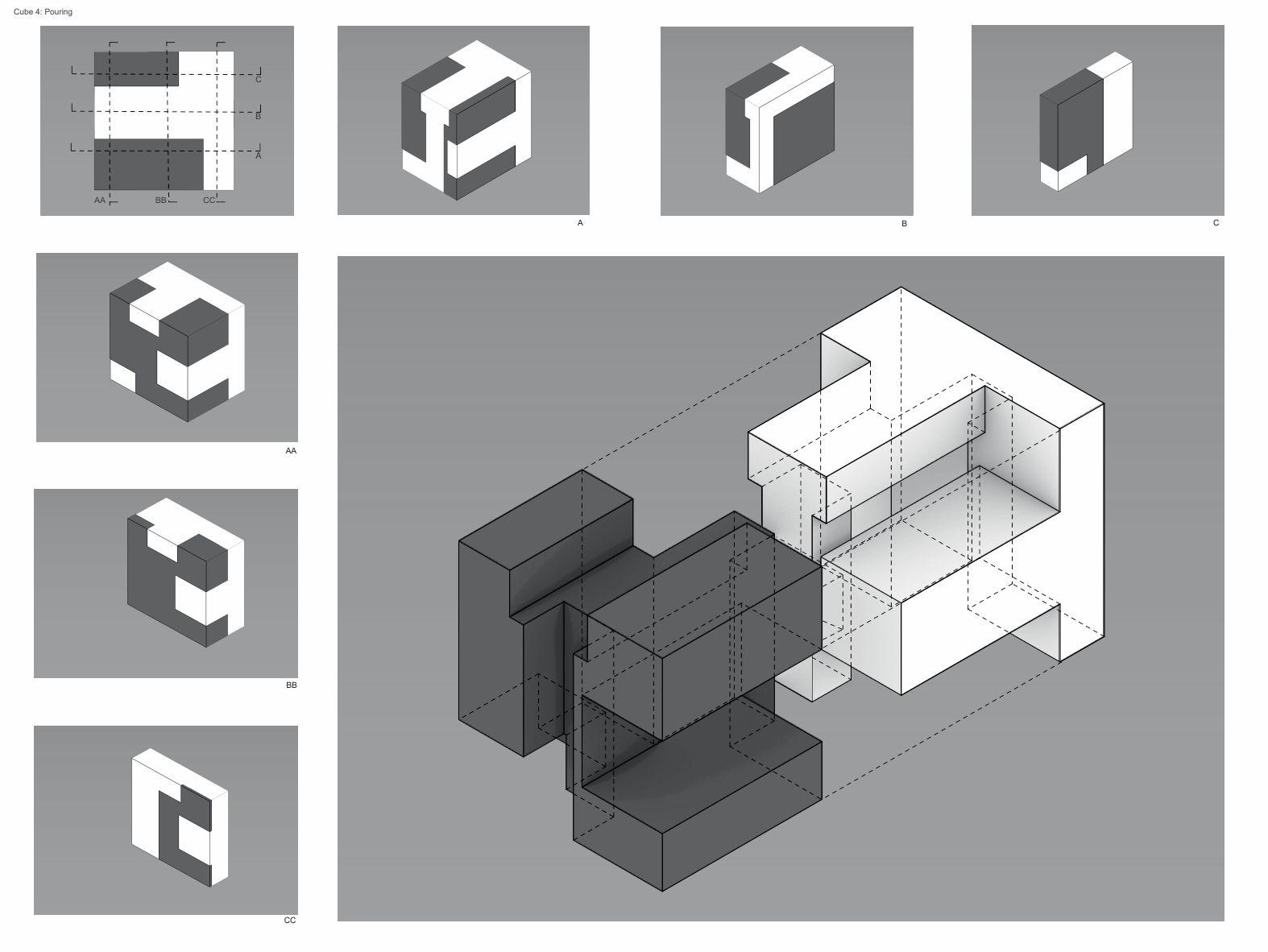 Cube 4: Pouring

C
B
A
AA
BB
CC

A

B

C

AA

BB

CC