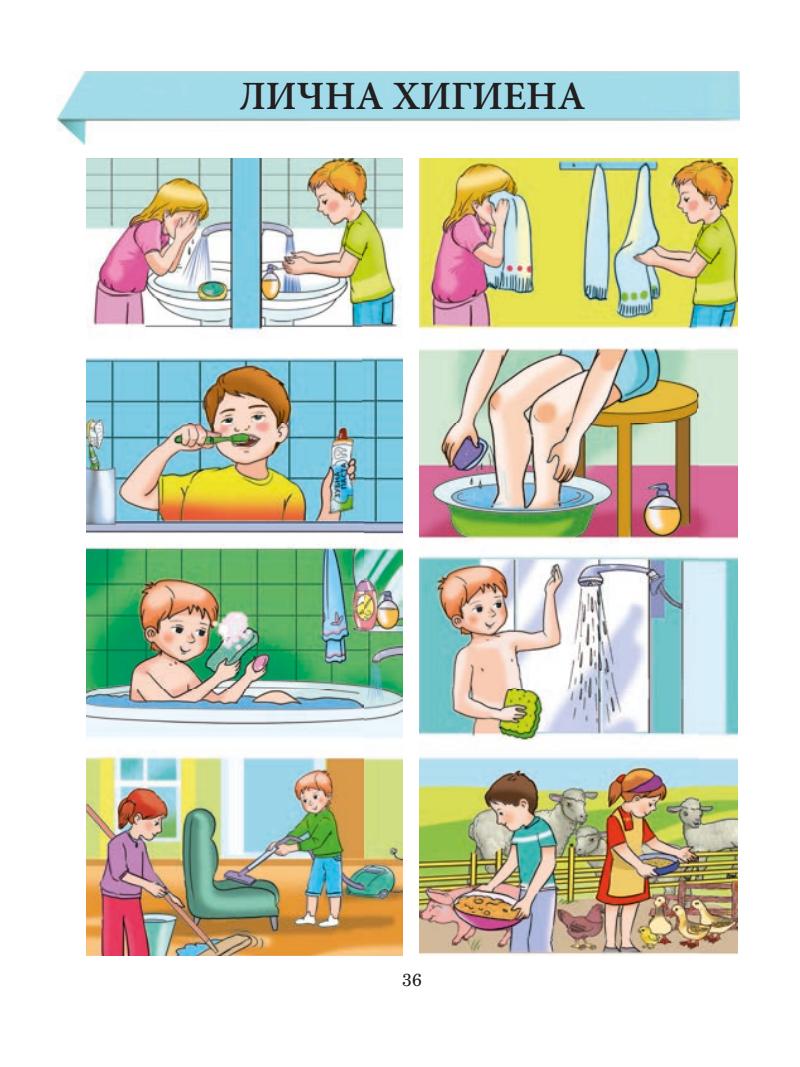 ЛИЧНА ХИГИЕНА

36