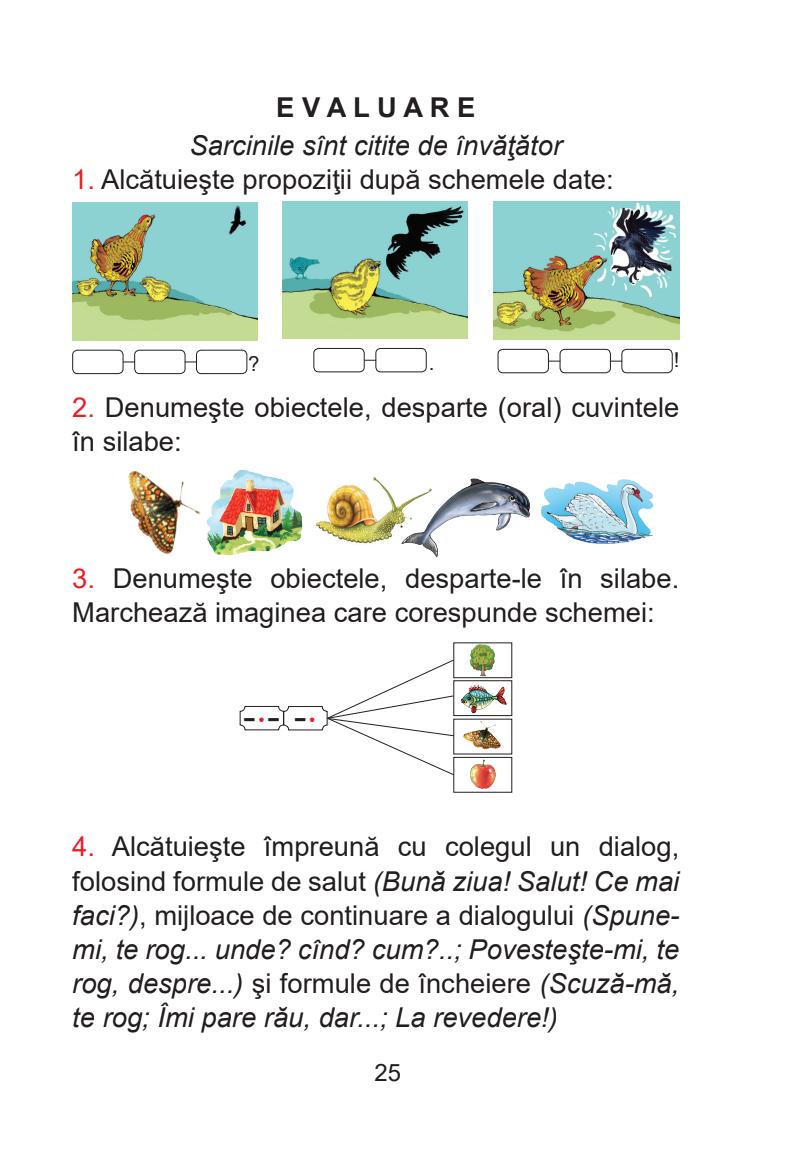 EVALUARE

Sarcinile sînt citite de învăţător

1. Alcătuieşte propoziţii după schemele date:

?

.

!

2. Denumeşte obiectele, desparte (oral) cuvintele în silabe:

3. Denumeşte obiectele, desparte-le în silabe. Marchează imaginea care corespunde schemei:

4. Alcătuieşte împreună cu colegul un dialog, folosind formule de salut (Bună ziua! Salut! Ce mai faci?), mijloace de continuare a dialogului (Spune-mi, te rog... unde? cînd? cum?..; Povesteşte-mi, te rog, despre...) şi formule de încheiere (Scuză-mă, te rog; Îmi pare rău, dar...; La revedere!)

25