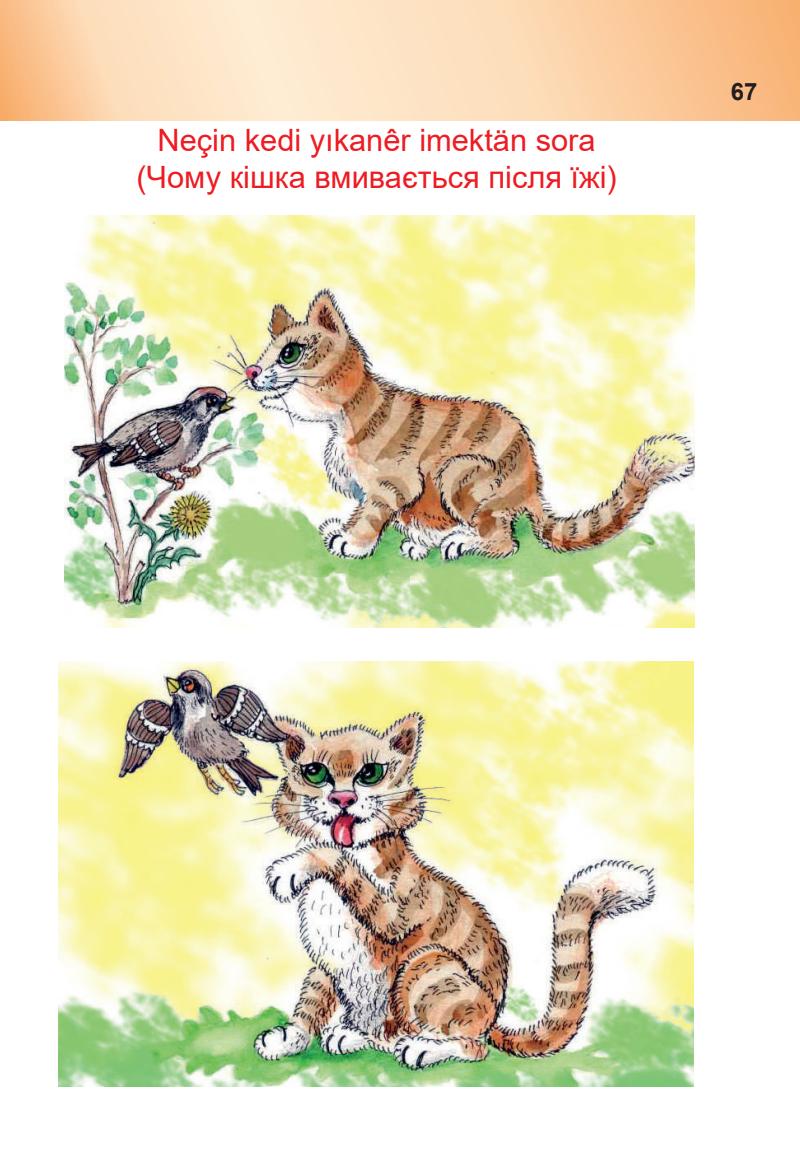 67

Neçin kedi yıkanêr imektän sora
(Чому кішка вмивається після їжі)