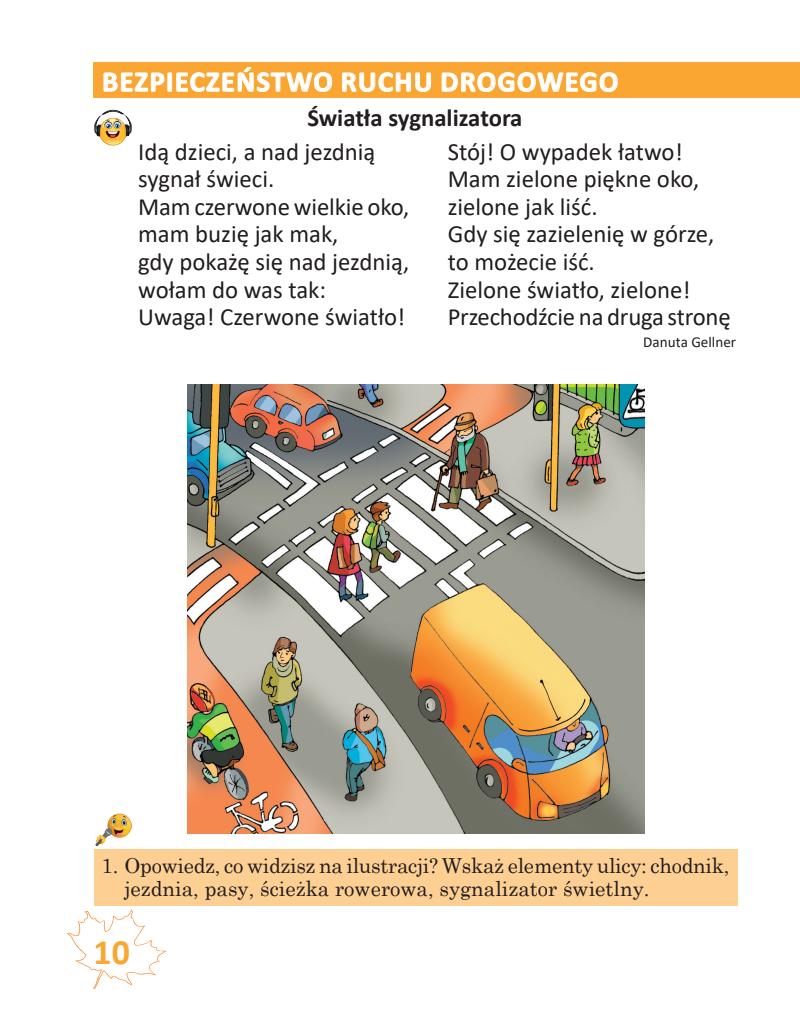 BEZPIECZEŃSTWO RUCHU DROGOWEGO

Światła sygnalizatora

Idą dzieci, a nad jezdnią
sygnał świeci.
Mam czerwone wielkie oko,
mam buzię jak mak,
gdy pokażę się nad jezdnią,
wołam do was tak:
Uwaga! Czerwone światło!

Stój! O wypadek łatwo!
Mam zielone piękne oko,
zielone jak liść.
Gdy się zazielenię w górze,
to możecie iść.
Zielone światło, zielone!
Przechodźcie na druga stronę

Danuta Gellner

1. Opowiedz, co widzisz na ilustracji? Wskaż elementy ulicy: chodnik, jezdnia, pasy, ścieżka rowerowa, sygnalizator świetlny.

10