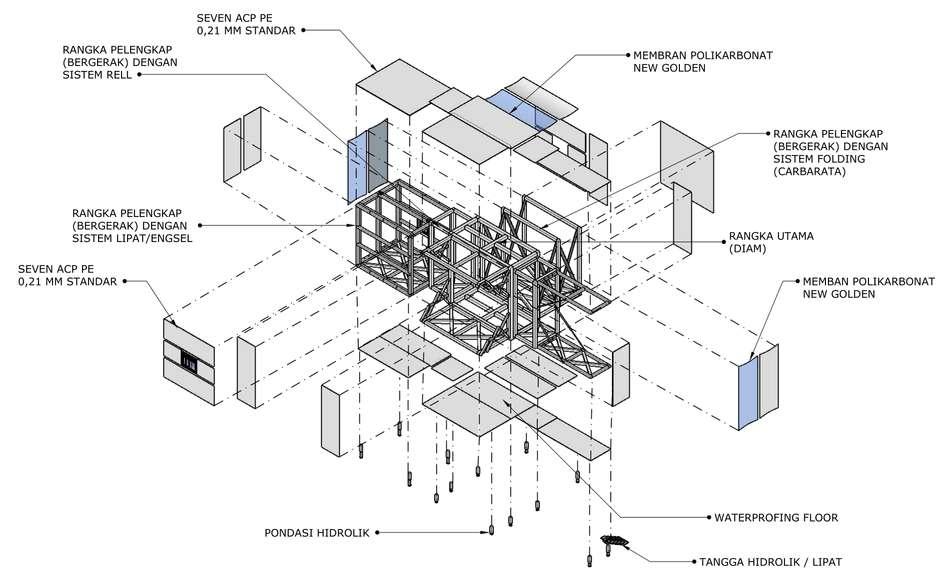 SEVEN ACP PE
0,21 MM STANDAR

RANGKA PELENGKAP
(BERGERAK) DENGAN
SISTEM RELL

MEMBRAN POLIKARBONAT
NEW GOLDEN

RANGKA PELENGKAP
(BERGERAK) DENGAN
SISTEM FOLDING
(CARBARATA)

RANGKA PELENGKAP
(BERGERAK) DENGAN
SISTEM LIPAT/ENGSEL

RANGKA UTAMA
(DIAM)

SEVEN ACP PE
0,21 MM STANDAR

MEMBAN POLIKARBONAT
NEW GOLDEN

WATERPROFING FLOOR

PONDASI HIDROLIK

TANGGA HIDROLIK / LIPAT