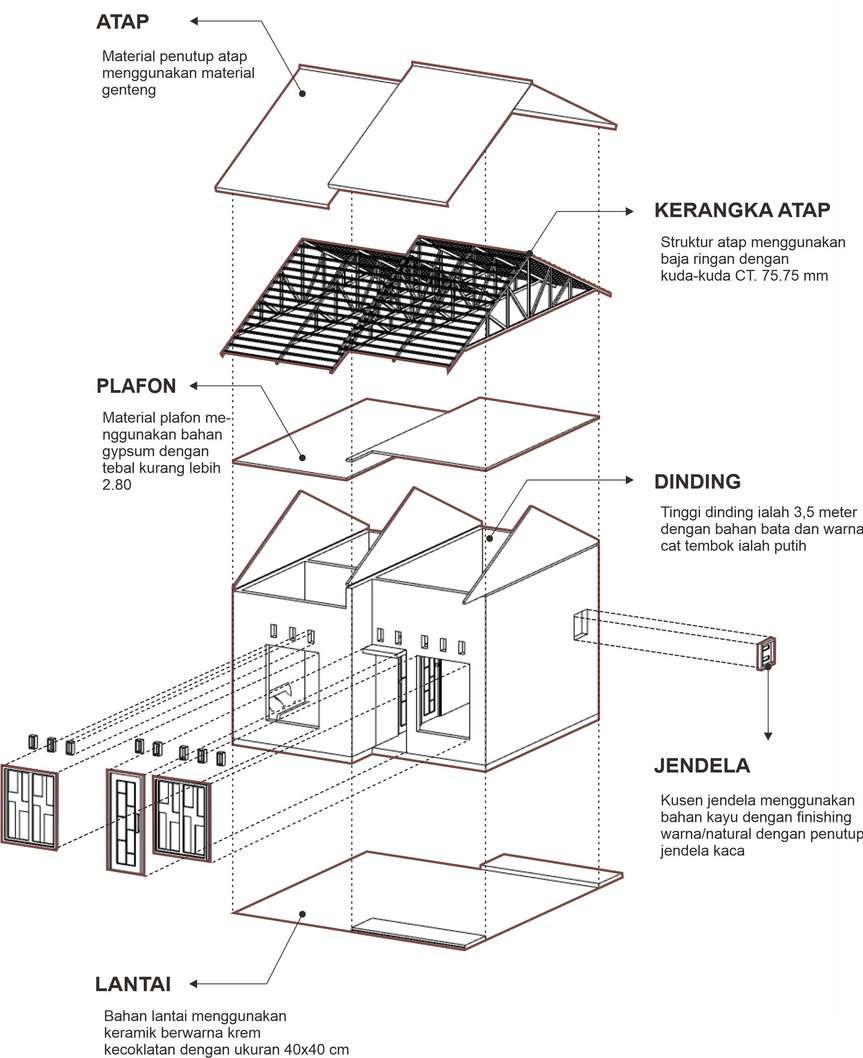 ATAP

Material penutup atap menggunakan material genteng

KERANGKA ATAP

Struktur atap menggunakan baja ringan dengan kuda-kuda CT. 75.75 mm

PLAFON

Material plafon menggunakan bahan gypsum dengan tebal kurang lebih 2.80

DINDING

Tinggi dinding ialah 3,5 meter dengan bahan bata dan warna cat tembok ialah putih

JENDELA

Kusen jendela menggunakan bahan kayu dengan finishing warna/natural dengan penutup jendela kaca

LANTAI

Bahan lantai menggunakan keramik berwarna krem kecoklatan dengan ukuran 40x40 cm