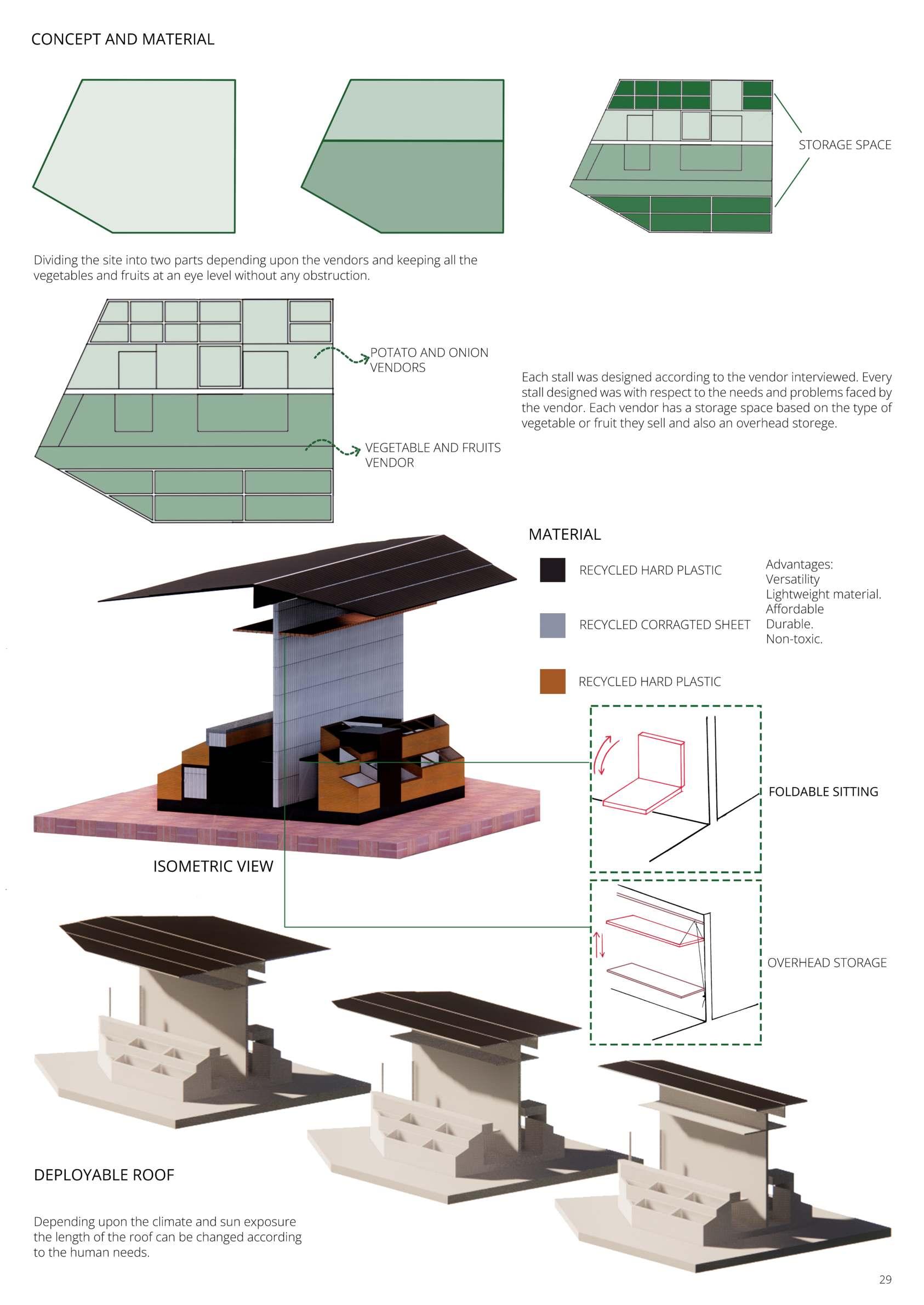 CONCEPT AND MATERIAL

STORAGE SPACE

Dividing the site into two parts depending upon the vendors and keeping all the vegetables and fruits at an eye level without any obstruction.

POTATO AND ONION VENDORS

VEGETABLE AND FRUITS VENDOR

Each stall was designed according to the vendor interviewed. Every stall designed was with respect to the needs and problems faced by the vendor. Each vendor has a storage space based on the type of vegetable or fruit they sell and also an overhead storege.

MATERIAL

RECYCLED HARD PLASTIC

RECYCLED CORRAGTED SHEET

RECYCLED HARD PLASTIC

Advantages:
Versatility
Lightweight material.
Affordable
Durable.
Non-toxic.

FOLDABLE SITTING

ISOMETRIC VIEW

OVERHEAD STORAGE

DEPLOYABLE ROOF

Depending upon the climate and sun exposure the length of the roof can be changed according to the human needs.

29