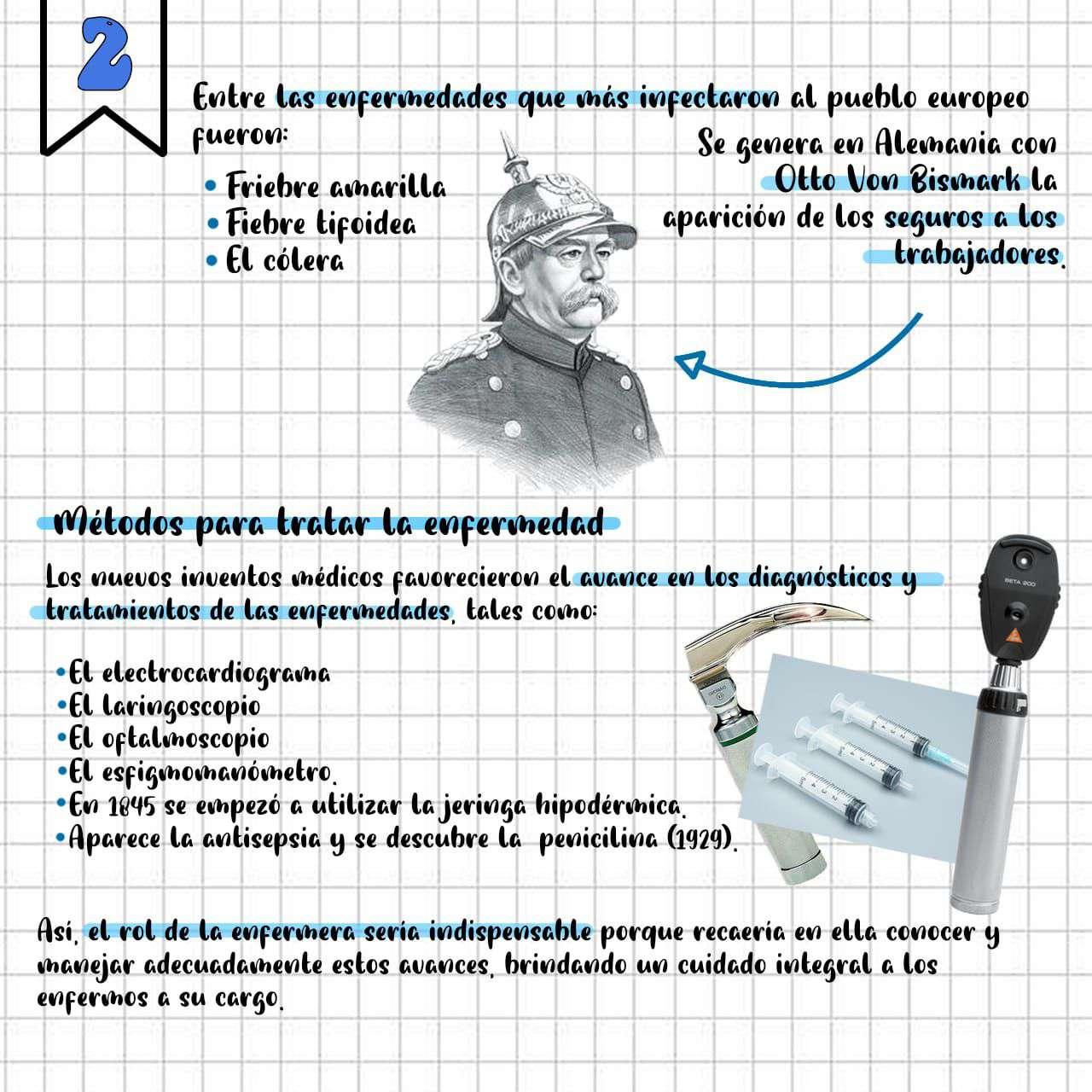 2

Entre las enfermedades que más infectaron al pueblo europeo fueron:

• Friebre amarilla
• Fiebre tifoidea
• El cólera

Se genera en Alemania con Otto Von Bismark la aparición de los seguros a los trabajadores.

Métodos para tratar la enfermedad

Los nuevos inventos médicos favorecieron el avance en los diagnósticos y tratamientos de las enfermedades, tales como:

•El electrocardiograma
•El laringoscopio
•El oftalmoscopio
•El esfigmomanómetro.
•En 1845 se empezó a utilizar la jeringa hipodérmica.
•Aparece la antisepsia y se descubre la penicilina (1929).

BETA 200

Así, el rol de la enfermera sería indispensable porque recaería en ella conocer y manejar adecuadamente estos avances, brindando un cuidado integral a los enfermos a su cargo.