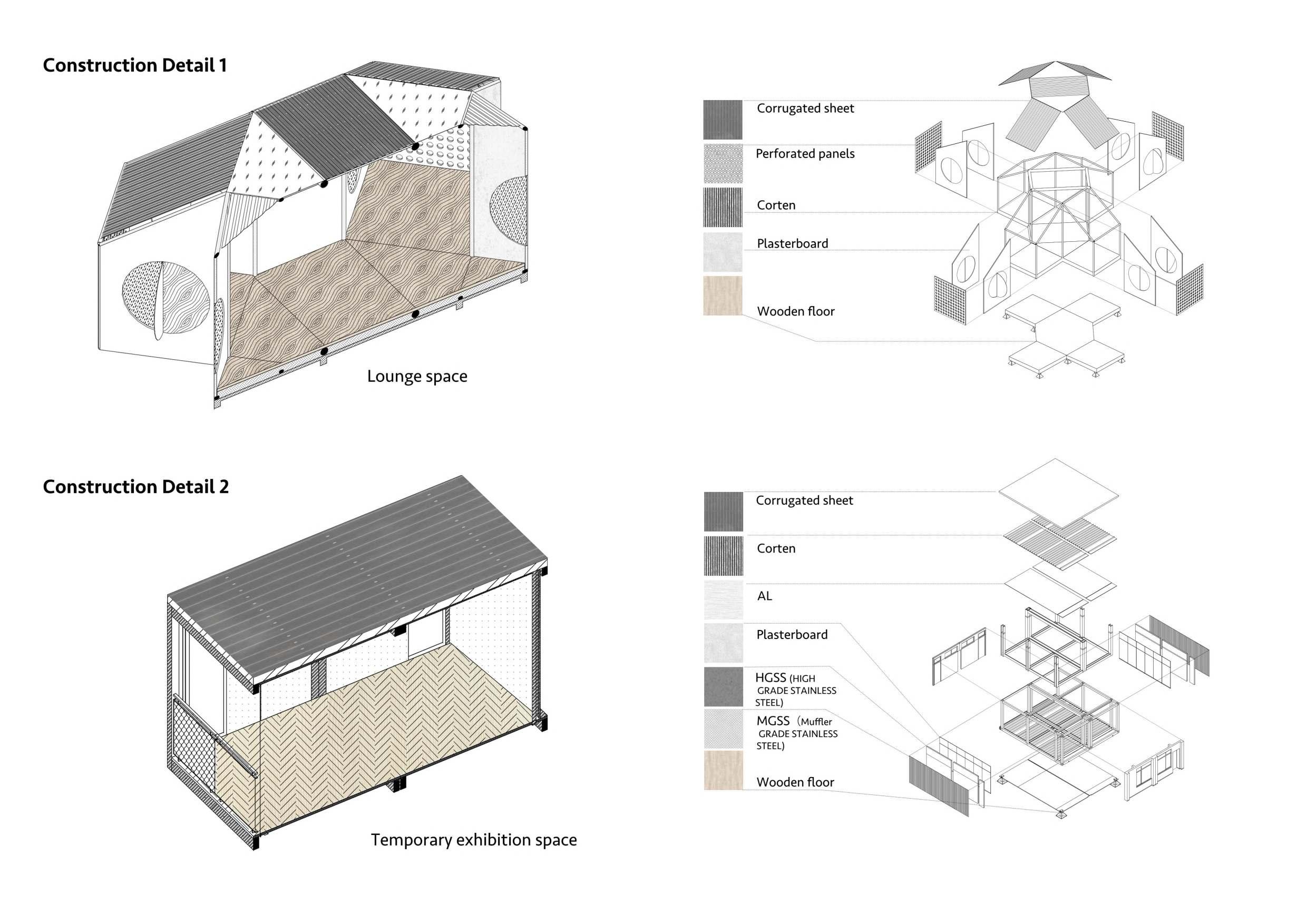 Construction Detail 1

Lounge space

Corrugated sheet

Perforated panels

Corten

Plasterboard

Wooden floor

Construction Detail 2

Temporary exhibition space

Corrugated sheet

Corten

AL

Plasterboard

HGSS (HIGH GRADE STAINLESS STEEL)

MGSS (Muffler GRADE STAINLESS STEEL)

Wooden floor