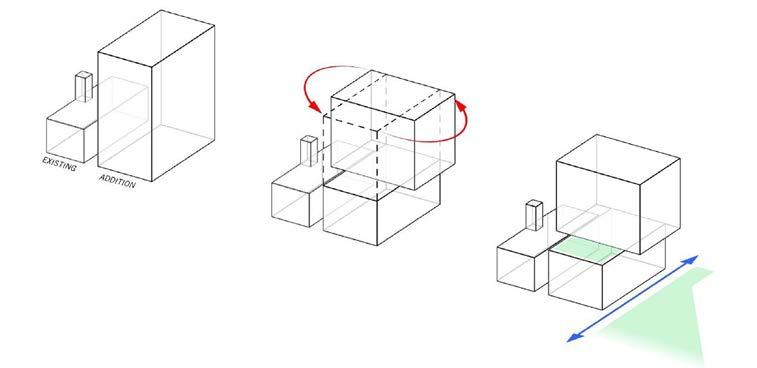 EXISTING
ADDITION