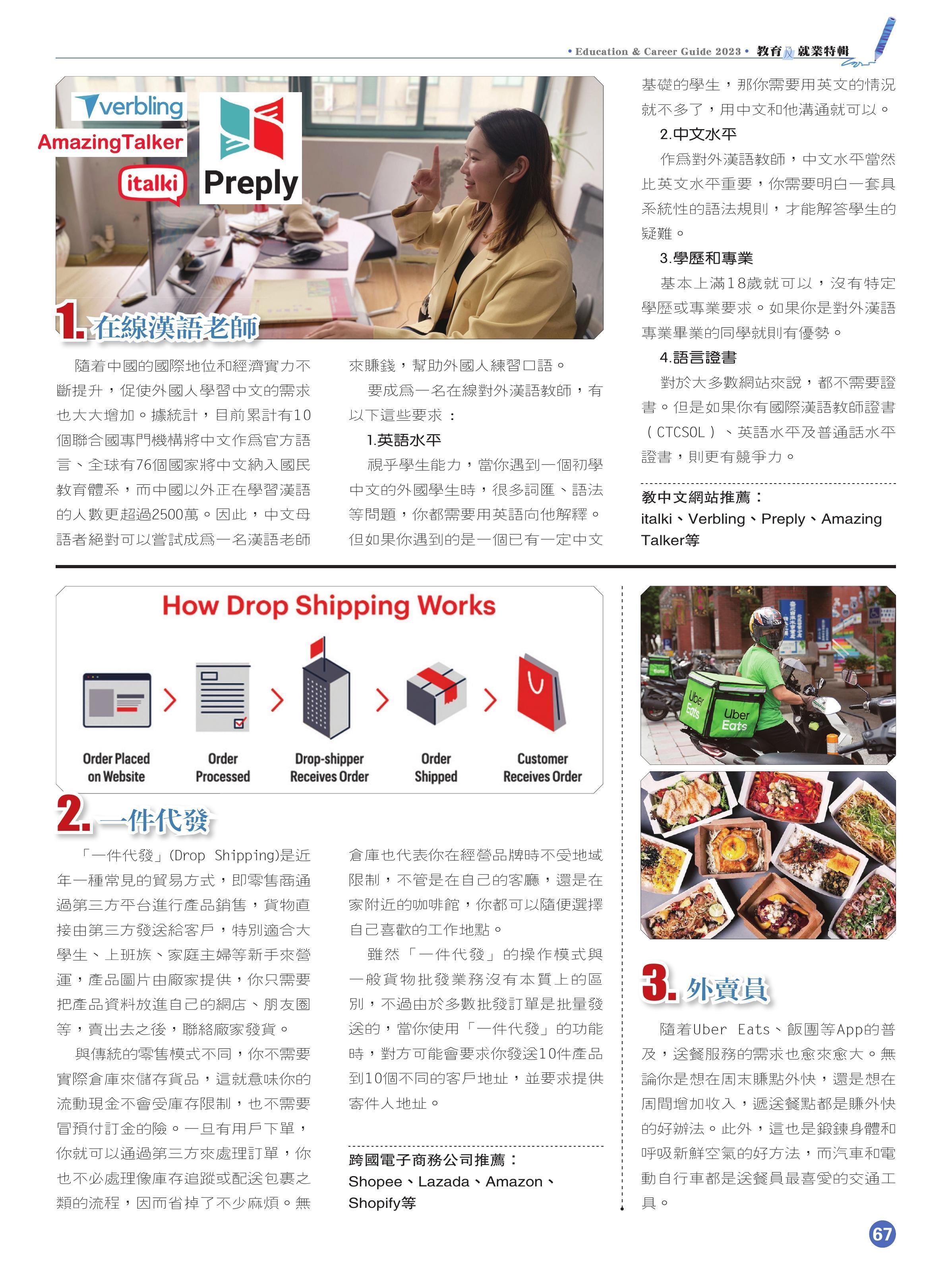 • Education & Career Guide 2023 • 教育及就業特輯

verbling
AmazingTalker
italki
Preply

1. 在線漢語老師

隨着中國的國際地位和經濟實力不斷提升，促使外國人學習中文的需求也大大增加。據統計，目前累計有10個聯合國專門機構將中文作爲官方語言、全球有76個國家將中文納入國民教育體系，而中國以外正在學習漢語的人數更超過2500萬。因此，中文母語者絕對可以嘗試成爲一名漢語老師來賺錢，幫助外國人練習口語。

要成爲一名在線對外漢語教師，有以下這些要求：

1.英語水平

視乎學生能力，當你遇到一個初學中文的外國學生時，很多詞匯、語法等問題，你都需要用英語向他解釋。但如果你遇到的是一個已有一定中文基礎的學生，那你需要用英文的情況就不多了，用中文和他溝通就可以。

2.中文水平

作爲對外漢語教師，中文水平當然比英文水平重要，你需要明白一套具系統性的語法規則，才能解答學生的疑難。

3.學歷和專業

基本上滿18歲就可以，沒有特定學歷或專業要求。如果你是對外漢語專業畢業的同學就則有優勢。

4.語言證書

對於大多數網站來說，都不需要證書。但是如果你有國際漢語教師證書（CTCSOL）、英語水平及普通話水平證書，則更有競爭力。

教中文網站推薦：
italki、Verbling、Preply、Amazing Talker等

How Drop Shipping Works

Order Placed on Website
Order Processed
Drop-shipper Receives Order
Order Shipped
Customer Receives Order

2. 一件代發

「一件代發」(Drop Shipping)是近年一種常見的貿易方式，即零售商通過第三方平台進行產品銷售，貨物直接由第三方發送給客戶，特別適合大學生、上班族、家庭主婦等新手來營運，產品圖片由廠家提供，你只需要把產品資料放進自己的網店、朋友圈等，賣出去之後，聯絡廠家發貨。

與傳統的零售模式不同，你不需要實際倉庫來儲存貨品，這就意味你的流動現金不會受庫存限制，也不需要冒預付訂金的險。一旦有用戶下單，你就可以通過第三方來處理訂單，你也不必處理像庫存追蹤或配送包裹之類的流程，因而省掉了不少麻煩。無倉庫也代表你在經營品牌時不受地域限制，不管是在自己的客廳，還是在家附近的咖啡館，你都可以隨便選擇自己喜歡的工作地點。

雖然「一件代發」的操作模式與一般貨物批發業務沒有本質上的區別，不過由於多數批發訂單是批量發送的，當你使用「一件代發」的功能時，對方可能會要求你發送10件產品到10個不同的客戶地址，並要求提供寄件人地址。

跨國電子商務公司推薦：
Shopee、Lazada、Amazon、Shopify等

Uber Eats
Uber Eats

3. 外賣員

隨着Uber Eats、飯團等App的普及，送餐服務的需求也愈來愈大。無論你是想在周末賺點外快，還是想在周間增加收入，遞送餐點都是賺外快的好辦法。此外，這也是鍛鍊身體和呼吸新鮮空氣的好方法，而汽車和電動自行車都是送餐員最喜愛的交通工具。

67