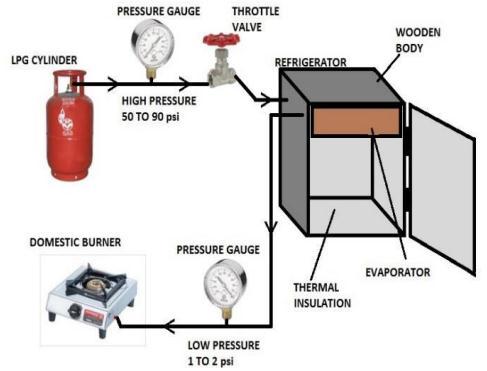 PRESSURE GAUGE

THROTTLE VALVE

WOODEN BODY

LPG CYLINDER

REFRIGERATOR

HIGH PRESSURE
50 TO 90 psi

DOMESTIC BURNER

PRESSURE GAUGE

EVAPORATOR

THERMAL INSULATION

LOW PRESSURE
1 TO 2 psi