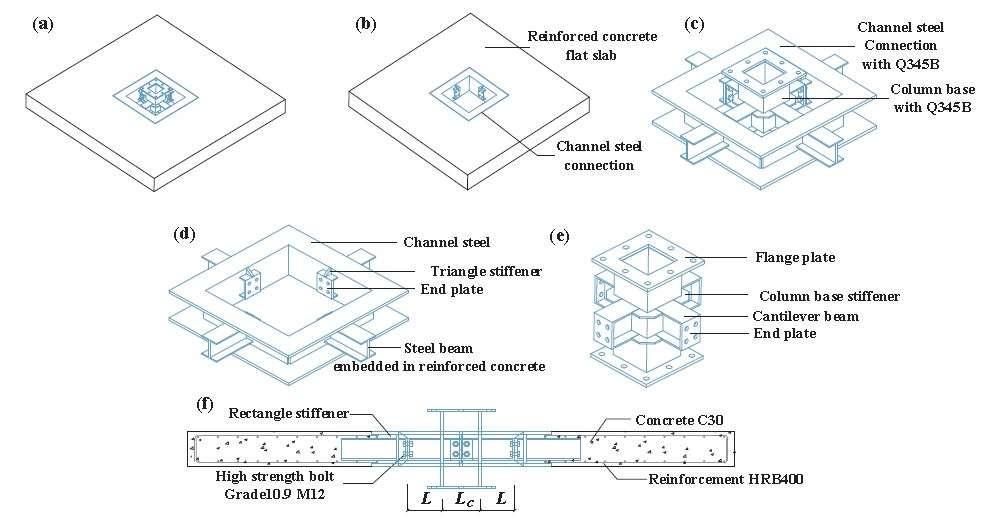 (a)

(b)

Reinforced concrete flat slab

Channel steel connection

(c)

Channel steel Connection with Q345B

Column base with Q345B

(d)

Channel steel

Triangle stiffener

End plate

Steel beam embedded in reinforced concrete

(e)

Flange plate

Column base stiffener

Cantilever beam

End plate

(f)

Rectangle stiffener

Concrete C30

High strength bolt Grade10.9 M12

Reinforcement HRB400

$L$ $L_c$ $L$