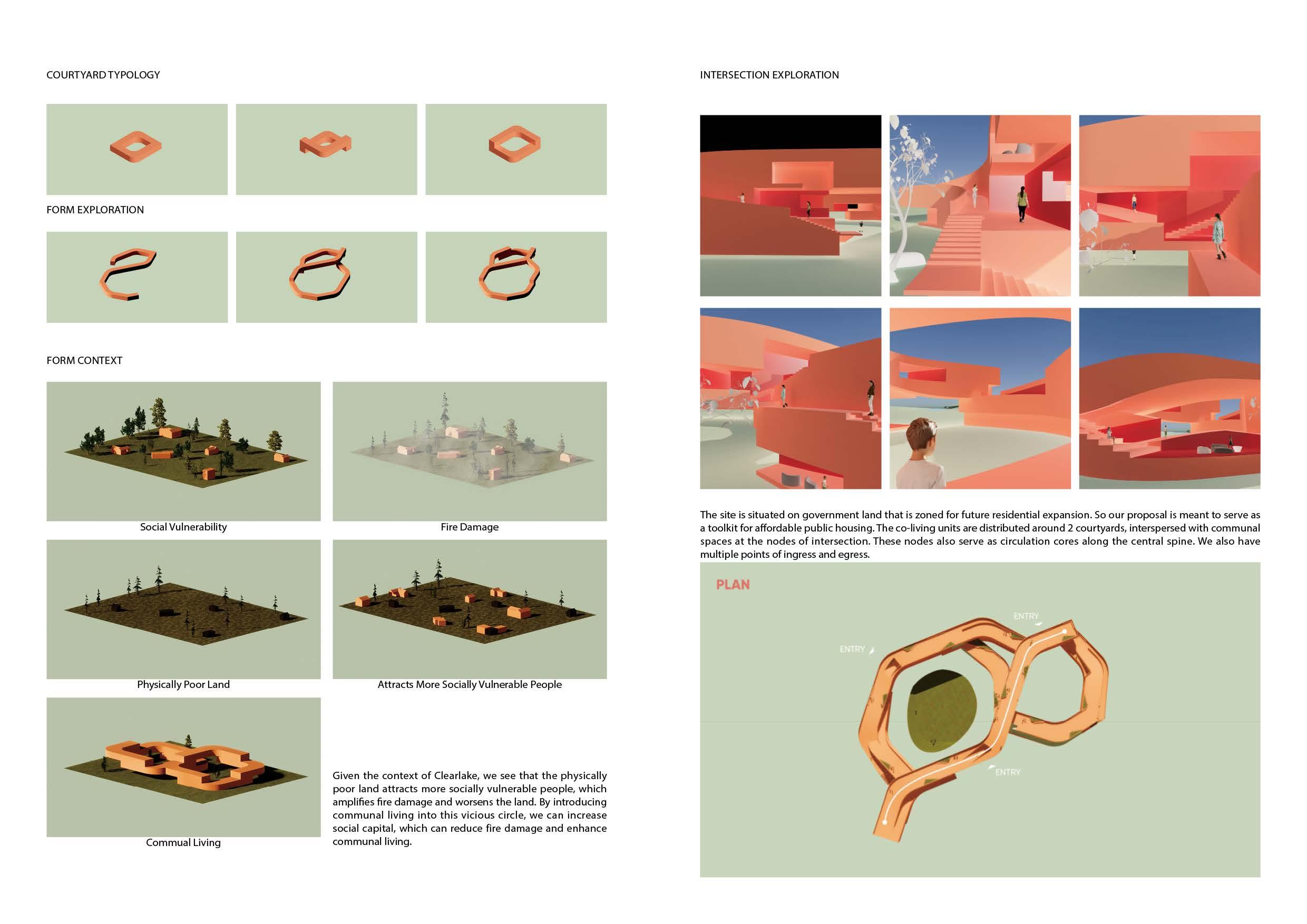 COURTYARD TYPOLOGY

FORM EXPLORATION

FORM CONTEXT

Social Vulnerability

Fire Damage

Physically Poor Land

Attracts More Socially Vulnerable People

Commual Living

Given the context of Clearlake, we see that the physically poor land attracts more socially vulnerable people, which amplifies fire damage and worsens the land. By introducing communal living into this vicious circle, we can increase social capital, which can reduce fire damage and enhance communal living.

INTERSECTION EXPLORATION

The site is situated on government land that is zoned for future residential expansion. So our proposal is meant to serve as a toolkit for affordable public housing. The co-living units are distributed around 2 courtyards, interspersed with communal spaces at the nodes of intersection. These nodes also serve as circulation cores along the central spine. We also have multiple points of ingress and egress.

PLAN

ENTRY

ENTRY

ENTRY