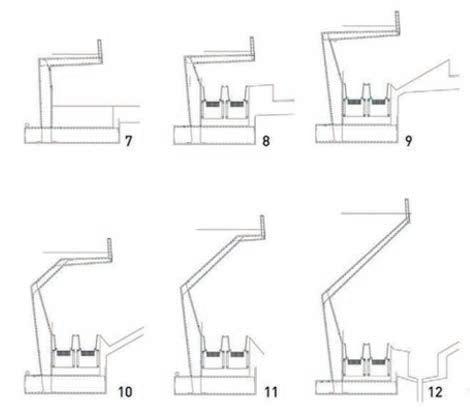 7

8

9

10

11

12