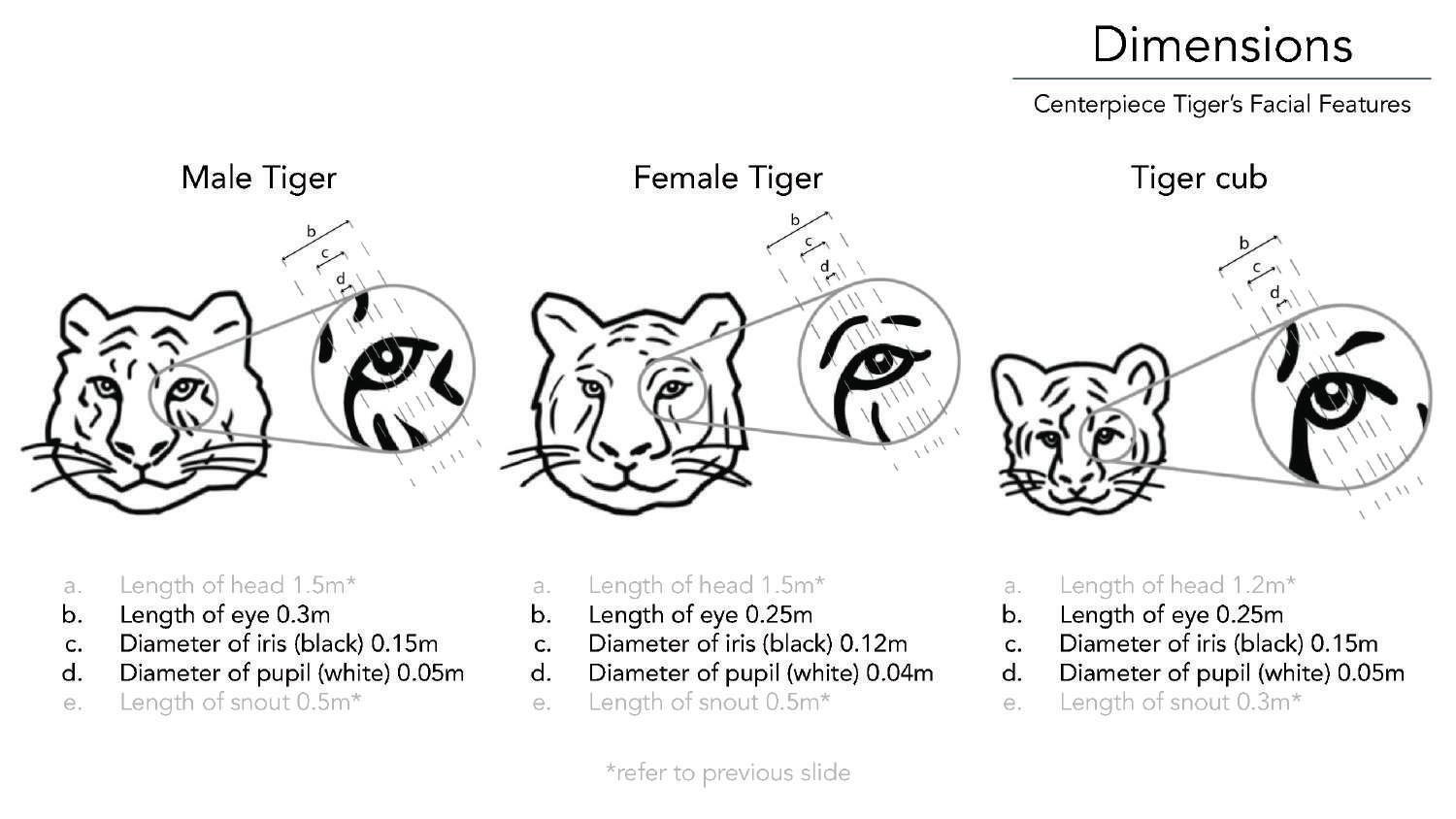 Dimensions

Centerpiece Tiger's Facial Features

Male Tiger

b
c
d

a. Length of head 1.5m*
b. Length of eye 0.3m
c. Diameter of iris (black) 0.15m
d. Diameter of pupil (white) 0.05m
e. Length of snout 0.5m*

Female Tiger

b
c
d

a. Length of head 1.5m*
b. Length of eye 0.25m
c. Diameter of iris (black) 0.12m
d. Diameter of pupil (white) 0.04m
e. Length of snout 0.5m*

Tiger cub

b
c
d

a. Length of head 1.2m*
b. Length of eye 0.25m
c. Diameter of iris (black) 0.15m
d. Diameter of pupil (white) 0.05m
e. Length of snout 0.3m*

*refer to previous slide