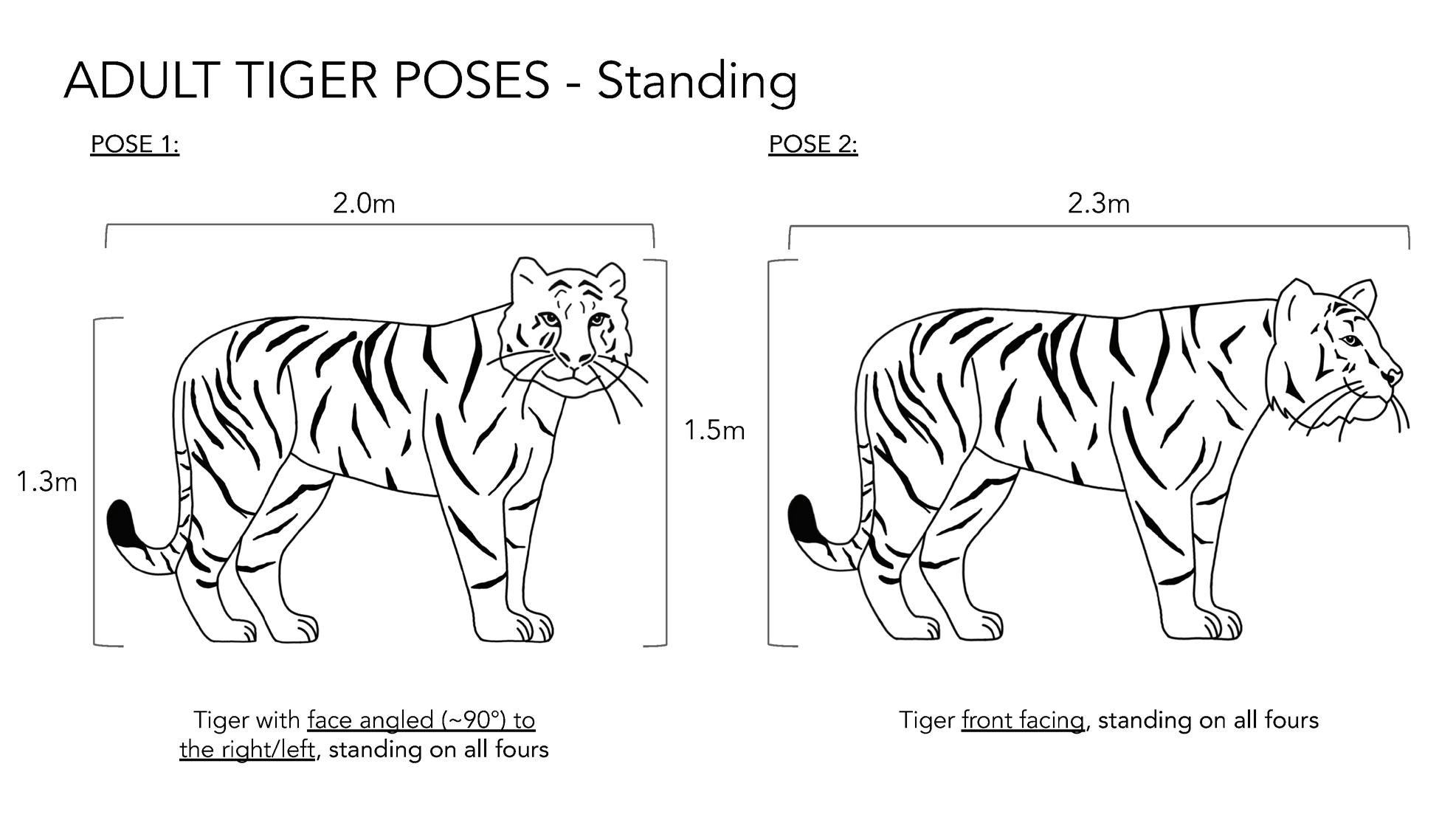 ADULT TIGER POSES - Standing

POSE 1:

2.0m

1.3m

1.5m

Tiger with face angled (~90°) to the right/left, standing on all fours

POSE 2:

2.3m

Tiger front facing, standing on all fours