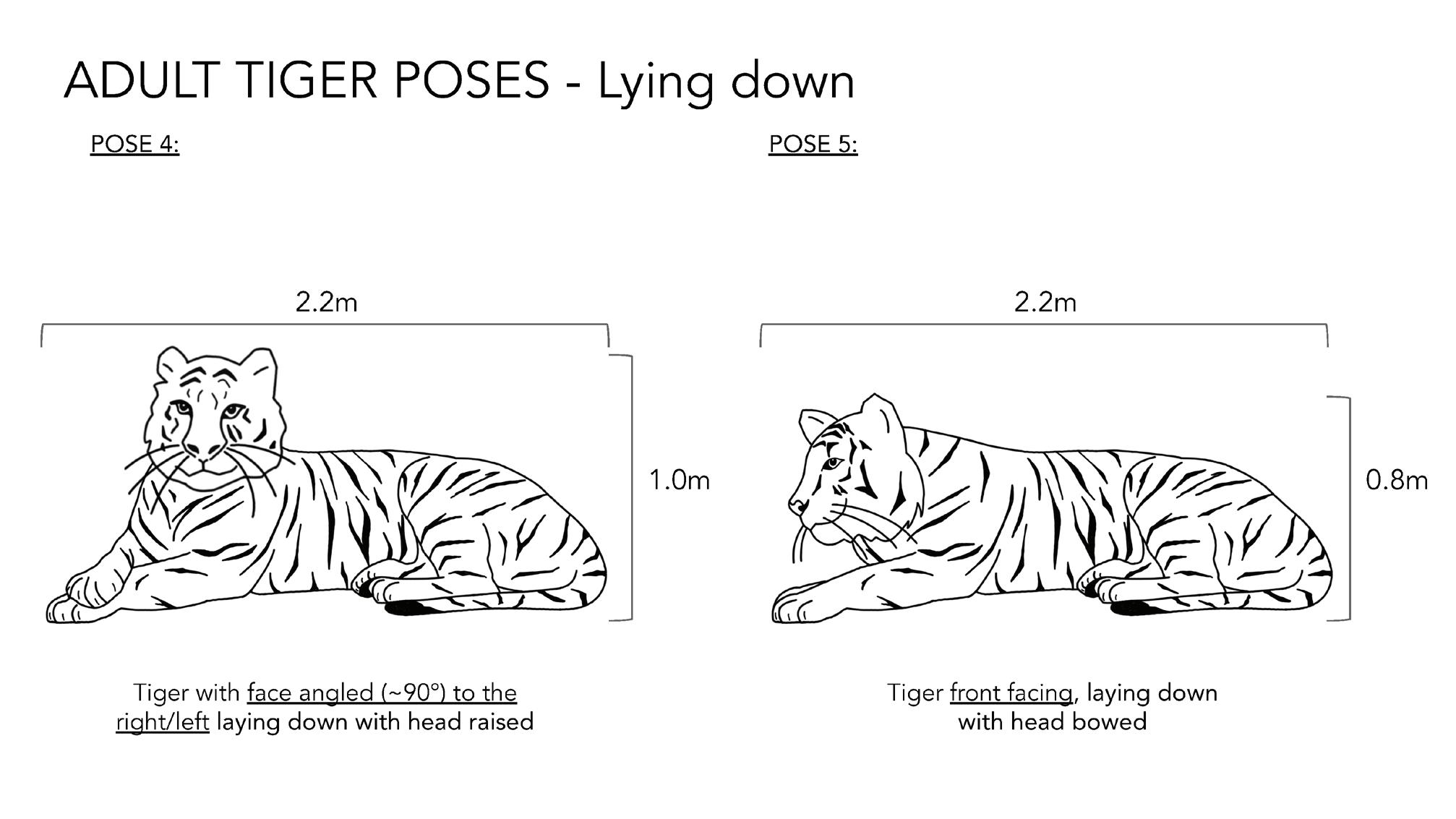 ADULT TIGER POSES - Lying down

POSE 4:

2.2m

1.0m

Tiger with face angled (~90°) to the right/left laying down with head raised

POSE 5:

2.2m

0.8m

Tiger front facing, laying down with head bowed