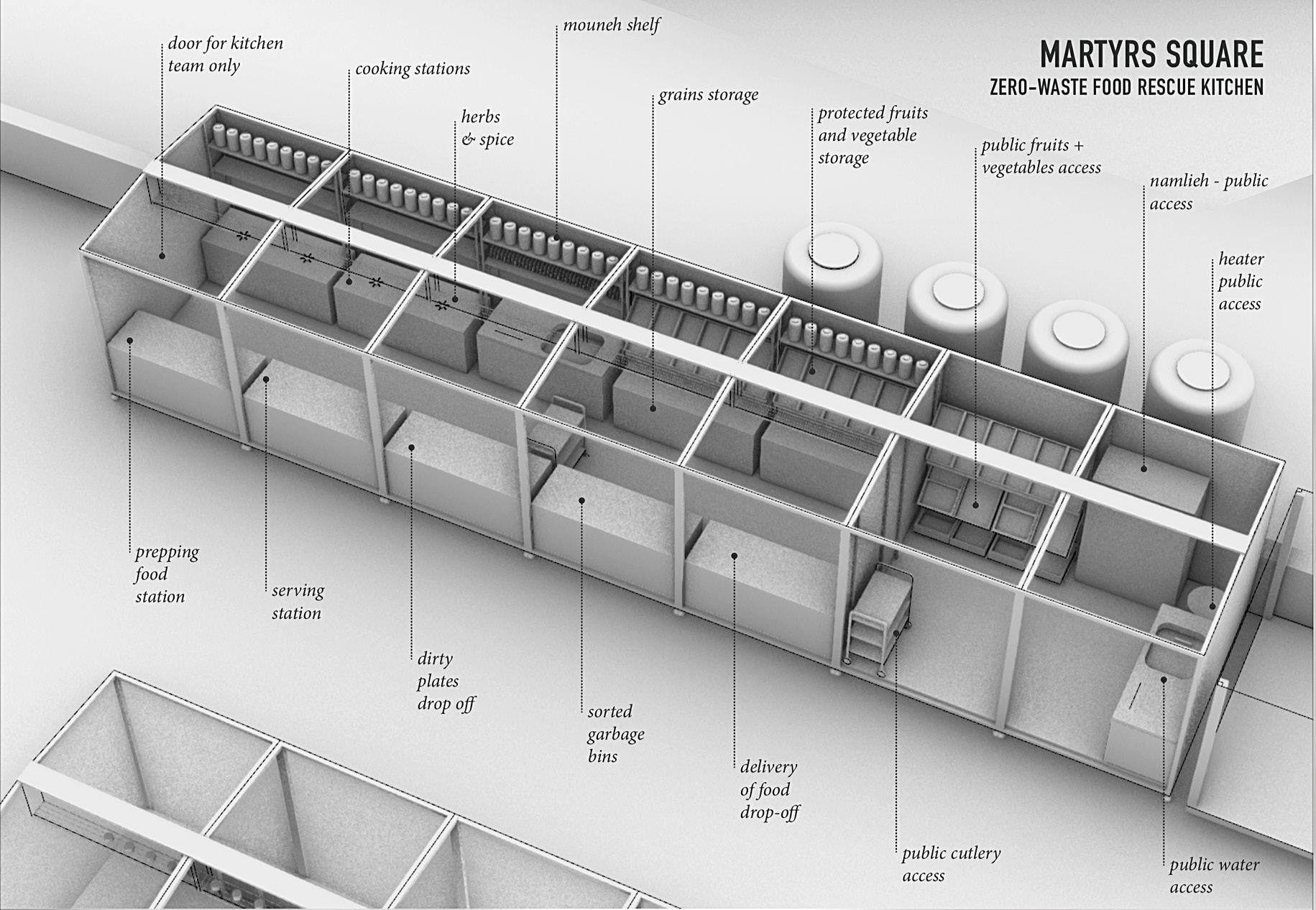 MARTYRS SQUARE
ZERO-WASTE FOOD RESCUE KITCHEN

door for kitchen team only

cooking stations

mouneh shelf

herbs & spice

grains storage

protected fruits and vegetable storage

public fruits + vegetables access

namlieh - public access

heater public access

prepping food station

serving station

dirty plates drop off

sorted garbage bins

delivery of food drop-off

public cutlery access

public water access