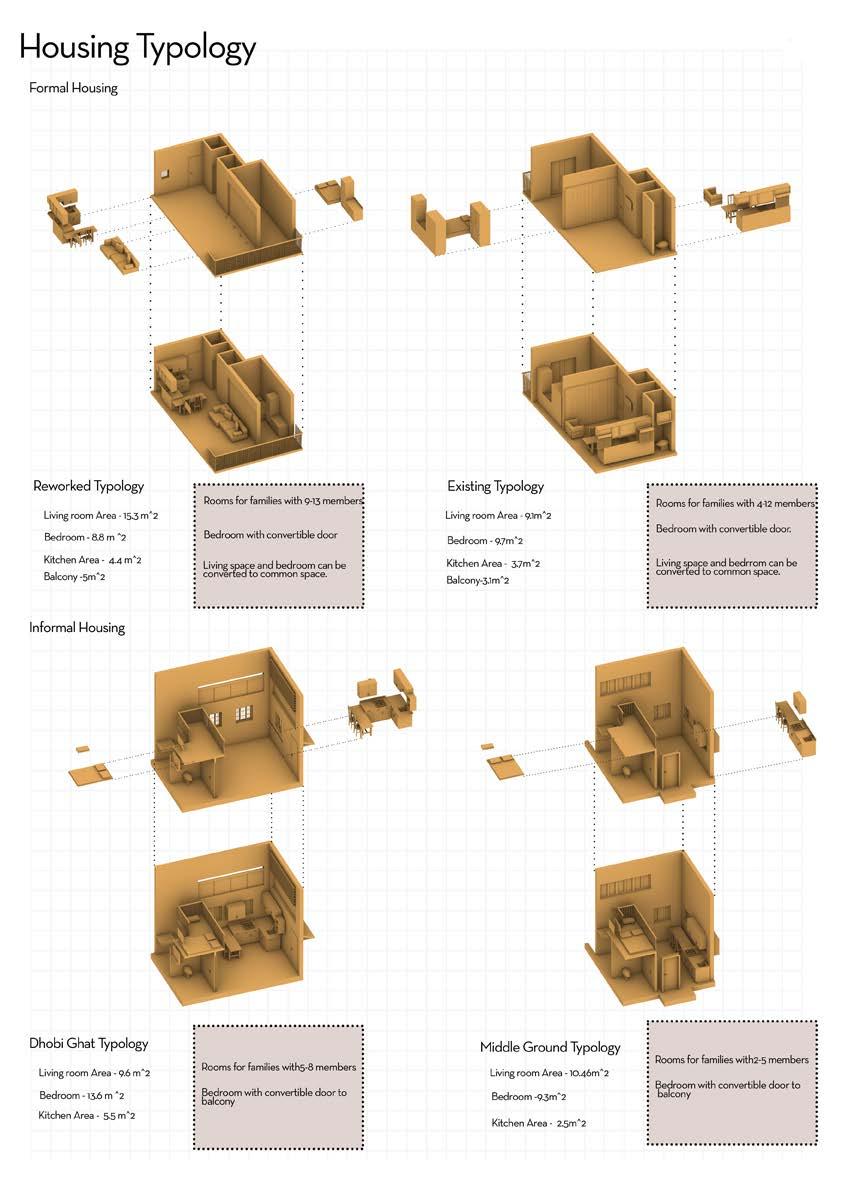 Housing Typology

Formal Housing

Reworked Typology

Living room Area - 15.3 m^2

Bedroom - 8.8 m ^2

Kitchen Area - 4.4 m^2

Balcony -5m^2

Rooms for families with 9-13 members

Bedroom with convertible door

Living space and bedroom can be converted to common space.

Existing Typology

Living room Area - 9.1m^2

Bedroom - 9.7m^2

Kitchen Area - 3.7m^2

Balcony-3.1m^2

Rooms for families with 4-12 members

Bedroom with convertible door.

Living space and bedrrom can be converted to common space.

Informal Housing

Dhobi Ghat Typology

Living room Area - 9.6 m^2

Bedroom - 13.6 m ^2

Kitchen Area - 5.5 m^2

Rooms for families with5-8 members

Bedroom with convertible door to balcony

Middle Ground Typology

Living room Area - 10.46m^2

Bedroom -9.3m^2

Kitchen Area - 2.5m^2

Rooms for families with2-5 members

Bedroom with convertible door to balcony