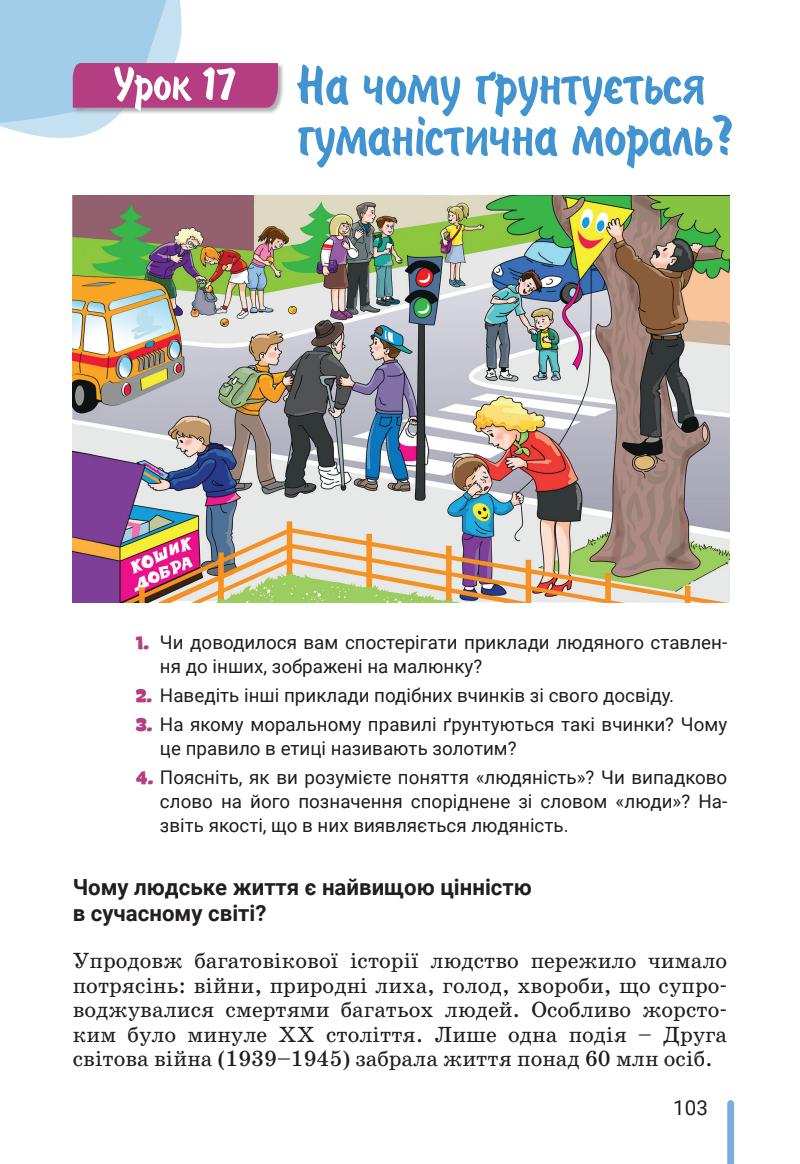 Урок 17 На чому ґрунтується гуманістична мораль?

КОШИК ДОБРА

1. Чи доводилося вам спостерігати приклади людяного ставлення до інших, зображені на малюнку?
2. Наведіть інші приклади подібних вчинків зі свого досвіду.
3. На якому моральному правилі ґрунтуються такі вчинки? Чому це правило в етиці називають золотим?
4. Поясніть, як ви розумієте поняття «людяність»? Чи випадково слово на його позначення споріднене зі словом «люди»? Назвіть якості, що в них виявляється людяність.

Чому людське життя є найвищою цінністю в сучасному світі?

Упродовж багатовікової історії людство пережило чимало потрясінь: війни, природні лиха, голод, хвороби, що супроводжувалися смертями багатьох людей. Особливо жорстоким було минуле XX століття. Лише одна подія – Друга світова війна (1939–1945) забрала життя понад 60 млн осіб.

103