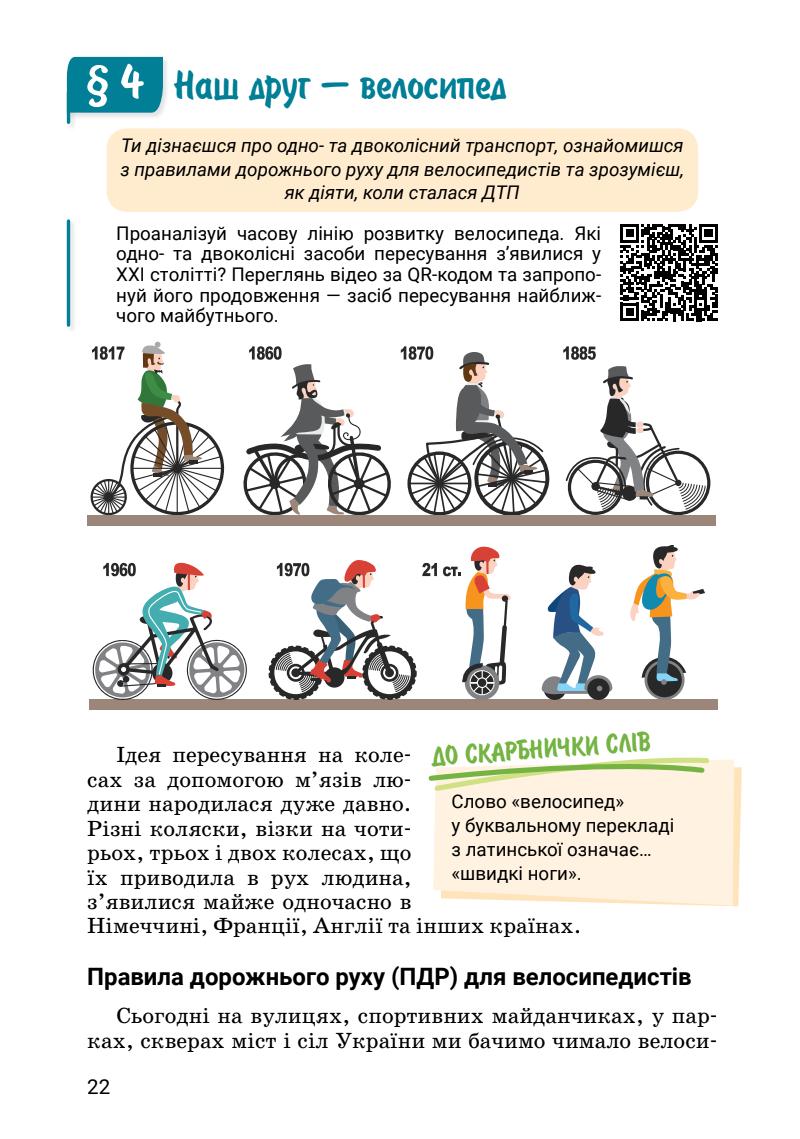 § 4 Наш друг — велосипед

Ти дізнаєшся про одно- та двоколісний транспорт, ознайомишся з правилами дорожнього руху для велосипедистів та зрозумієш, як діяти, коли сталася ДТП

Проаналізуй часову лінію розвитку велосипеда. Які одно- та двоколісні засоби пересування з'явилися у XXI столітті? Переглянь відео за QR-кодом та запропонуй його продовження — засіб пересування найближчого майбутнього.

1817
1860
1870
1885
1960
1970
21 ст.

Ідея пересування на колесах за допомогою м'язів людини народилася дуже давно. Різні коляски, візки на чотирьох, трьох і двох колесах, що їх приводила в рух людина, з'явилися майже одночасно в Німеччині, Франції, Англії та інших країнах.

ДО СКАРБНИЧКИ СЛІВ

Слово «велосипед» у буквальному перекладі з латинської означає… «швидкі ноги».

Правила дорожнього руху (ПДР) для велосипедистів

Сьогодні на вулицях, спортивних майданчиках, у парках, скверах міст і сіл України ми бачимо чимало велоси-

22