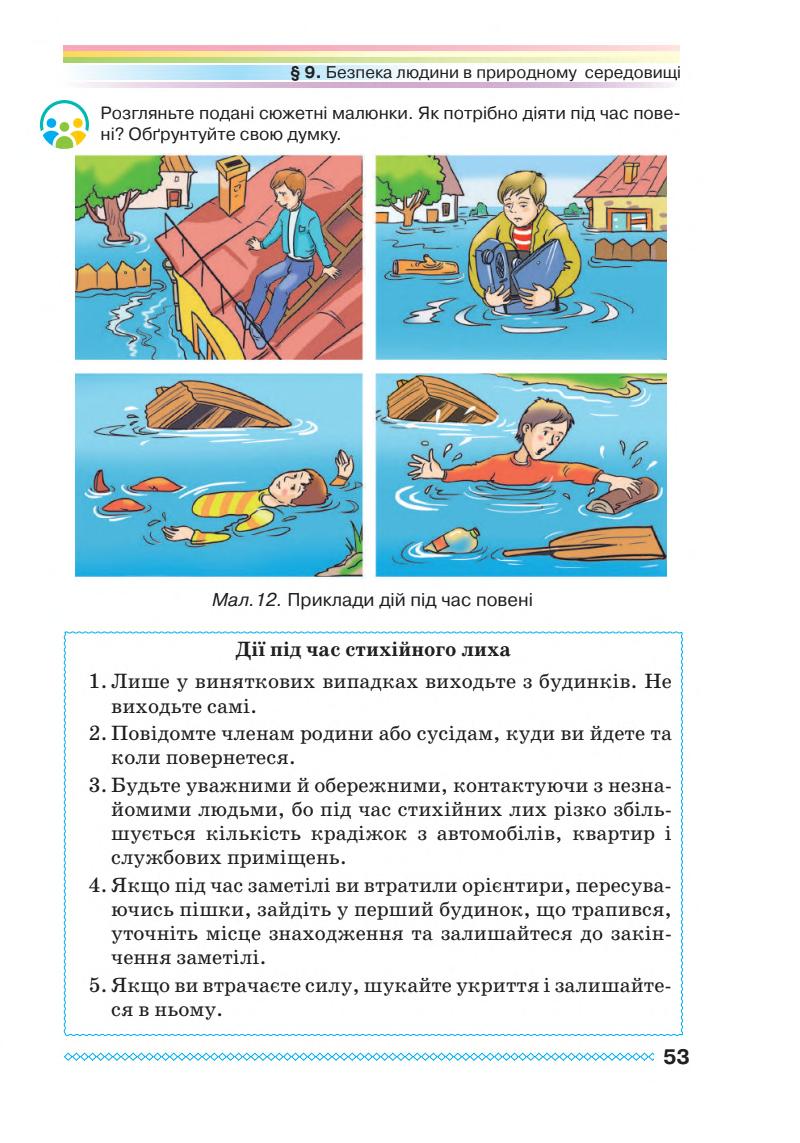 § 9. Безпека людини в природному середовищі

Розгляньте подані сюжетні малюнки. Як потрібно діяти під час повені? Обґрунтуйте свою думку.

Мал.12. Приклади дій під час повені

Дії під час стихійного лиха

1. Лише у виняткових випадках виходьте з будинків. Не виходьте самі.
2. Повідомте членам родини або сусідам, куди ви йдете та коли повернетеся.
3. Будьте уважними й обережними, контактуючи з незнайомими людьми, бо під час стихійних лих різко збільшується кількість крадіжок з автомобілів, квартир і службових приміщень.
4. Якщо під час заметілі ви втратили орієнтири, пересуваючись пішки, зайдіть у перший будинок, що трапився, уточніть місце знаходження та залишайтеся до закінчення заметілі.
5. Якщо ви втрачаєте силу, шукайте укриття і залишайтеся в ньому.

53