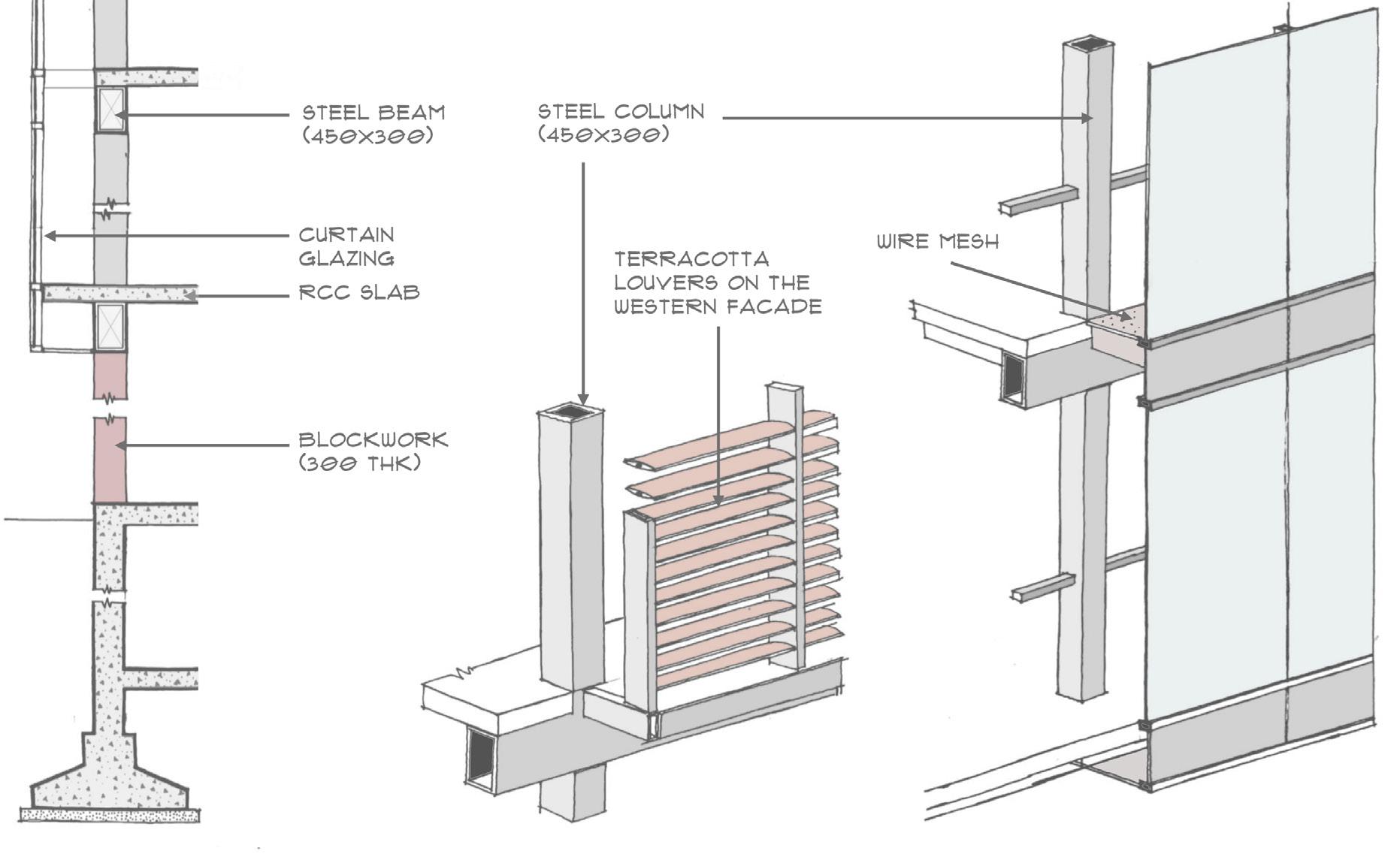 STEEL BEAM
(450X300)

CURTAIN
GLAZING

RCC SLAB

BLOCKWORK
(300 THK)

STEEL COLUMN
(450X300)

TERRACOTTA
LOUVERS ON THE
WESTERN FACADE

WIRE MESH