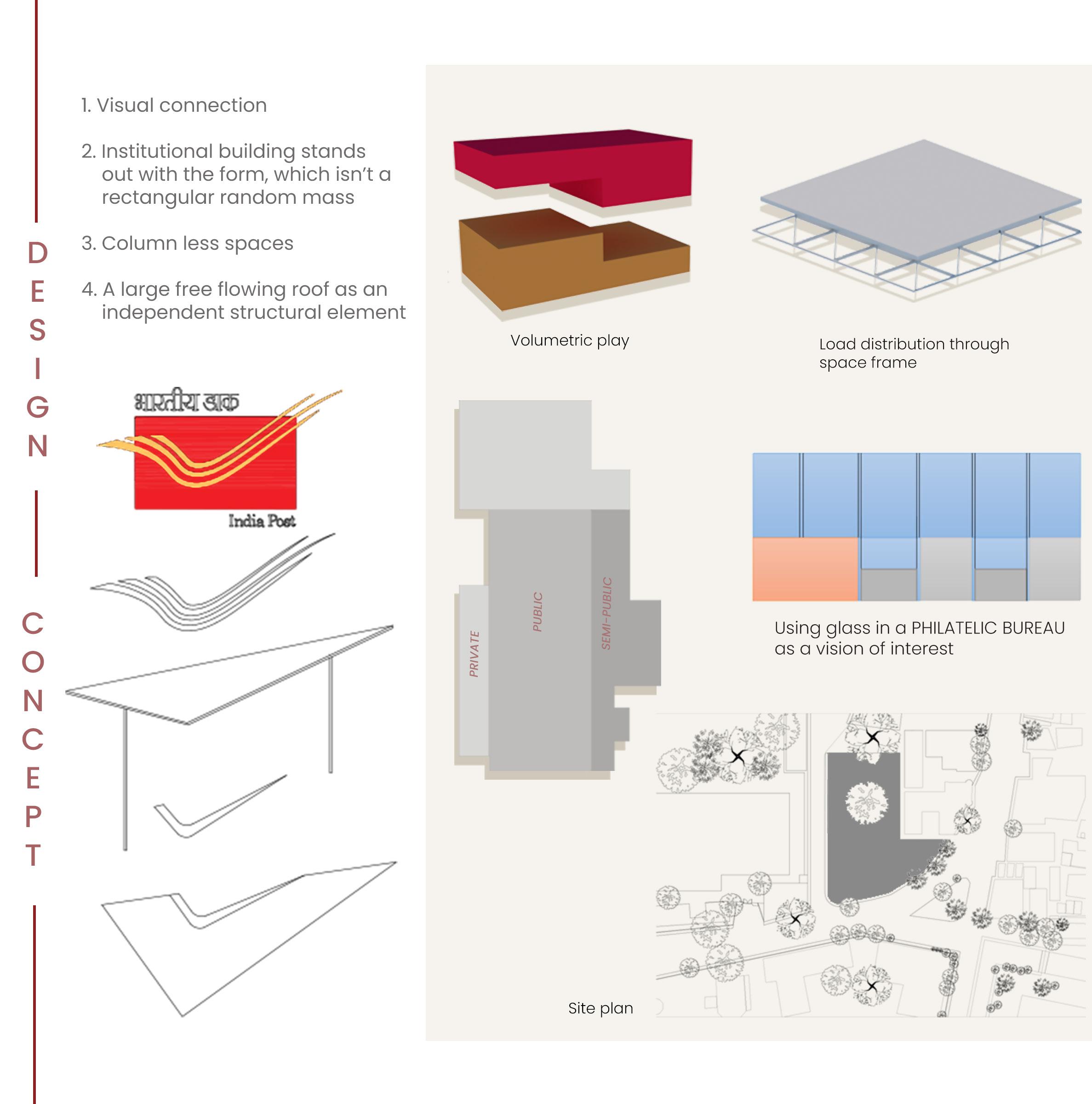 DESIGN

CONCEPT

1. Visual connection

2. Institutional building stands out with the form, which isn't a rectangular random mass

3. Column less spaces

4. A large free flowing roof as an independent structural element

भारतीय डाक

India Post

Volumetric play

Load distribution through space frame

PRIVATE

PUBLIC

SEMI-PUBLIC

Using glass in a PHILATELIC BUREAU as a vision of interest

Site plan