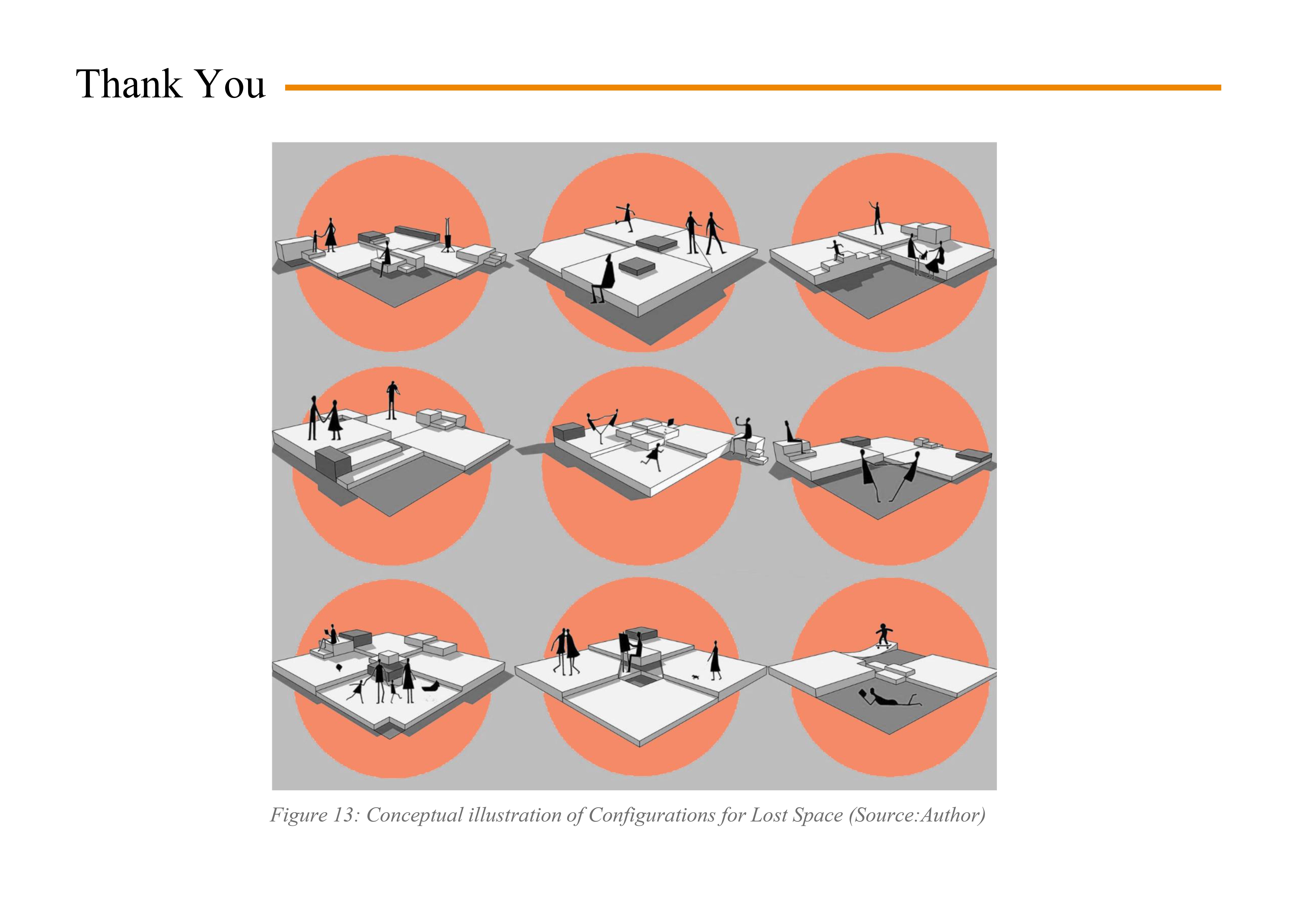 Thank You

Figure 13: Conceptual illustration of Configurations for Lost Space (Source:Author)