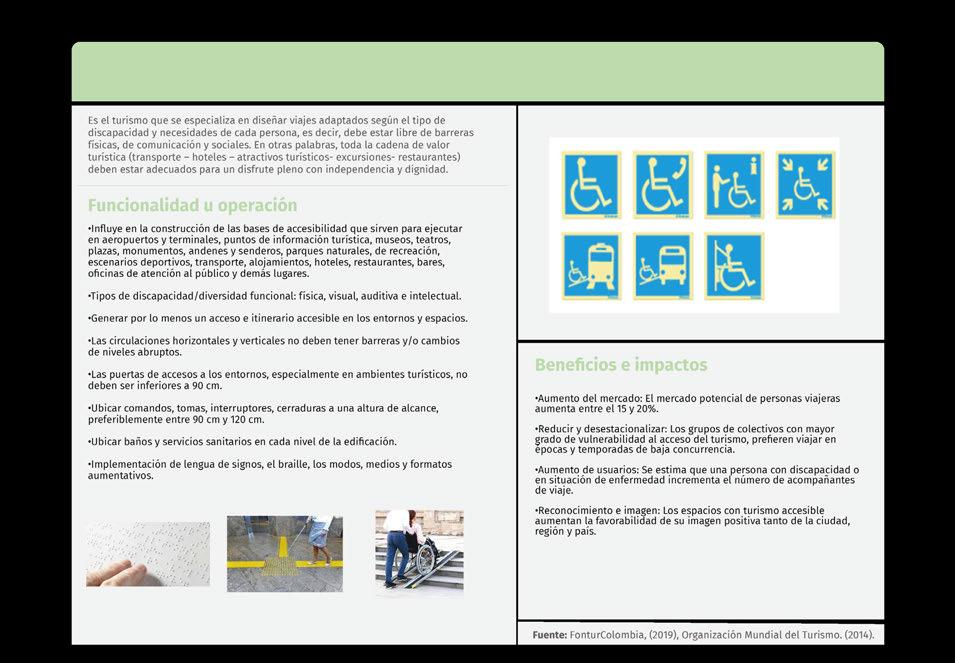 Es el turismo que se especializa en diseñar viajes adaptados según el tipo de discapacidad y necesidades de cada persona, es decir, debe estar libre de barreras físicas, de comunicación y sociales. En otras palabras, toda la cadena de valor turística (transporte – hoteles – atractivos turísticos- excursiones- restaurantes) deben estar adecuados para un disfrute pleno con independencia y dignidad.

Funcionalidad u operación

•Influye en la construcción de las bases de accesibilidad que sirven para ejecutar en aeropuertos y terminales, puntos de información turística, museos, teatros, plazas, monumentos, andenes y senderos, parques naturales, de recreación, escenarios deportivos, transporte, alojamientos, hoteles, restaurantes, bares, oficinas de atención al público y demás lugares.

•Tipos de discapacidad/diversidad funcional: física, visual, auditiva e intelectual.

•Generar por lo menos un acceso e itinerario accesible en los entornos y espacios.

•Las circulaciones horizontales y verticales no deben tener barreras y/o cambios de niveles abruptos.

•Las puertas de accesos a los entornos, especialmente en ambientes turísticos, no deben ser inferiores a 90 cm.

•Ubicar comandos, tomas, interruptores, cerraduras a una altura de alcance, preferiblemente entre 90 cm y 120 cm.

•Ubicar baños y servicios sanitarios en cada nivel de la edificación.

•Implementación de lengua de signos, el braille, los modos, medios y formatos aumentativos.

Beneficios e impactos

•Aumento del mercado: El mercado potencial de personas viajeras aumenta entre el 15 y 20%.

•Reducir y desestacionalizar: Los grupos de colectivos con mayor grado de vulnerabilidad al acceso del turismo, prefieren viajar en épocas y temporadas de baja concurrencia.

•Aumento de usuarios: Se estima que una persona con discapacidad o en situación de enfermedad incrementa el número de acompañantes de viaje.

•Reconocimiento e imagen: Los espacios con turismo accesible aumentan la favorabilidad de su imagen positiva tanto de la ciudad, región y país.

Fuente: FonturColombia, (2019), Organización Mundial del Turismo. (2014).