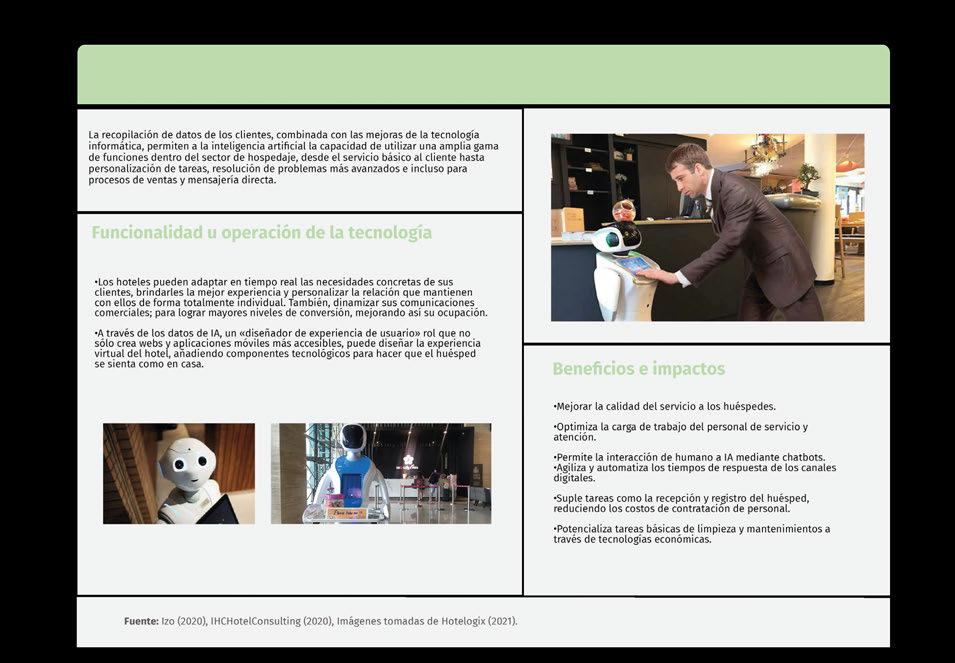 La recopilación de datos de los clientes, combinada con las mejoras de la tecnología informática, permiten a la inteligencia artificial la capacidad de utilizar una amplia gama de funciones dentro del sector de hospedaje, desde el servicio básico al cliente hasta personalización de tareas, resolución de problemas más avanzados e incluso para procesos de ventas y mensajería directa.

Funcionalidad u operación de la tecnología

•Los hoteles pueden adaptar en tiempo real las necesidades concretas de sus clientes, brindarles la mejor experiencia y personalizar la relación que mantienen con ellos de forma totalmente individual. También, dinamizar sus comunicaciones comerciales; para lograr mayores niveles de conversión, mejorando así su ocupación.

•A través de los datos de IA, un «diseñador de experiencia de usuario» rol que no sólo crea webs y aplicaciones móviles más accesibles, puede diseñar la experiencia virtual del hotel, añadiendo componentes tecnológicos para hacer que el huésped se sienta como en casa.

Beneficios e impactos

•Mejorar la calidad del servicio a los huéspedes.

•Optimiza la carga de trabajo del personal de servicio y atención.

•Permite la interacción de humano a IA mediante chatbots.
•Agiliza y automatiza los tiempos de respuesta de los canales digitales.

•Suple tareas como la recepción y registro del huésped, reduciendo los costos de contratación de personal.

•Potencializa tareas básicas de limpieza y mantenimientos a través de tecnologías económicas.

Fuente: Izo (2020), IHCHotelConsulting (2020), Imágenes tomadas de Hotelogix (2021).