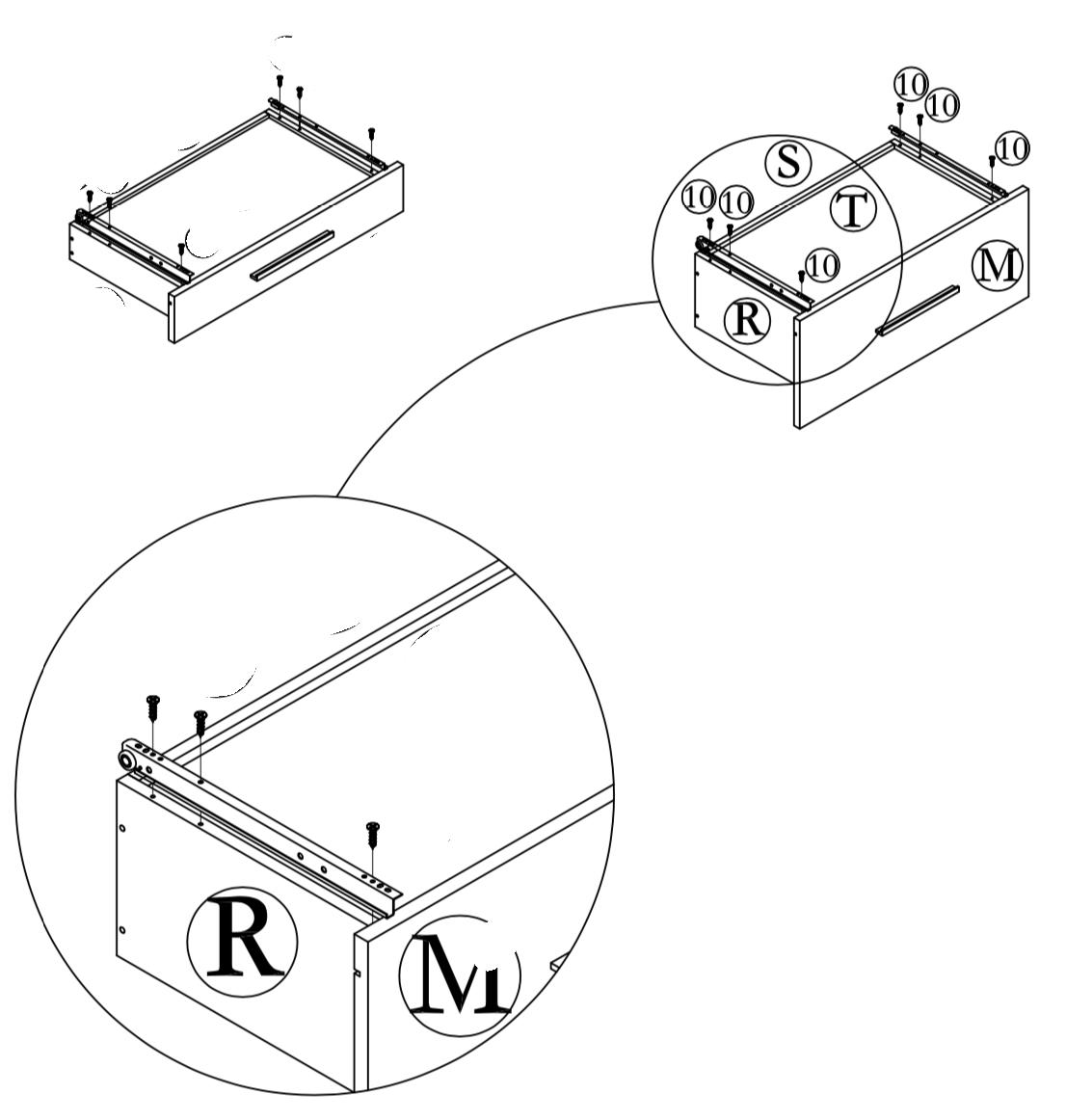 10
10
10
S
10
10
T
10
M
R
R
M