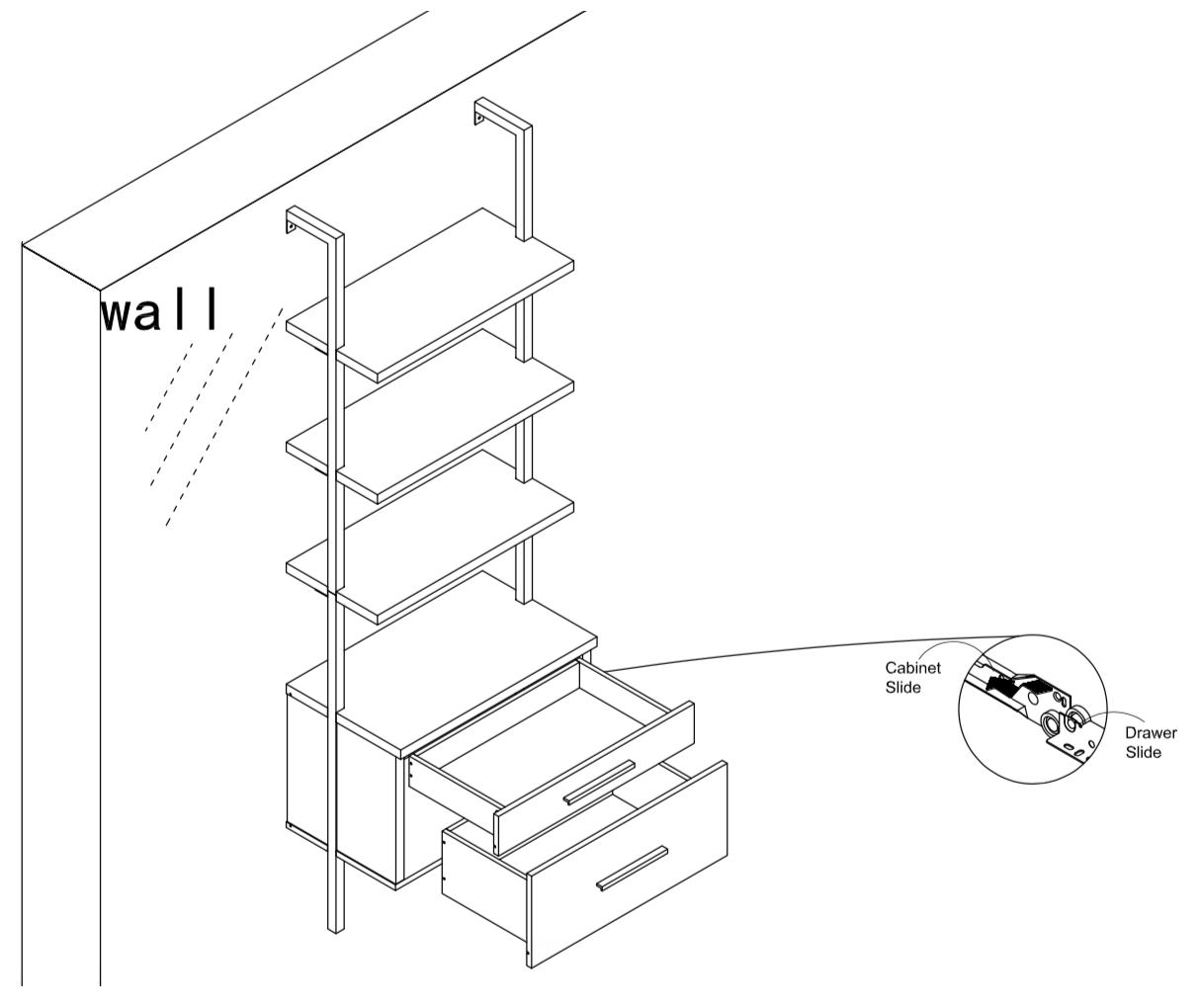 wall

Cabinet Slide

Drawer Slide