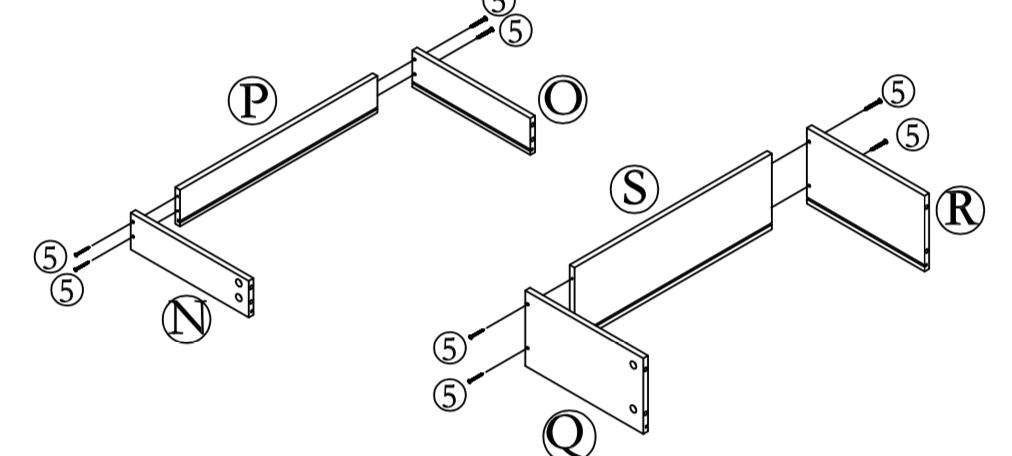 ⑤
⑤
Ⓟ
Ⓞ
⑤
⑤
Ⓝ
⑤
⑤
Ⓢ
Ⓡ
⑤
⑤
Ⓠ