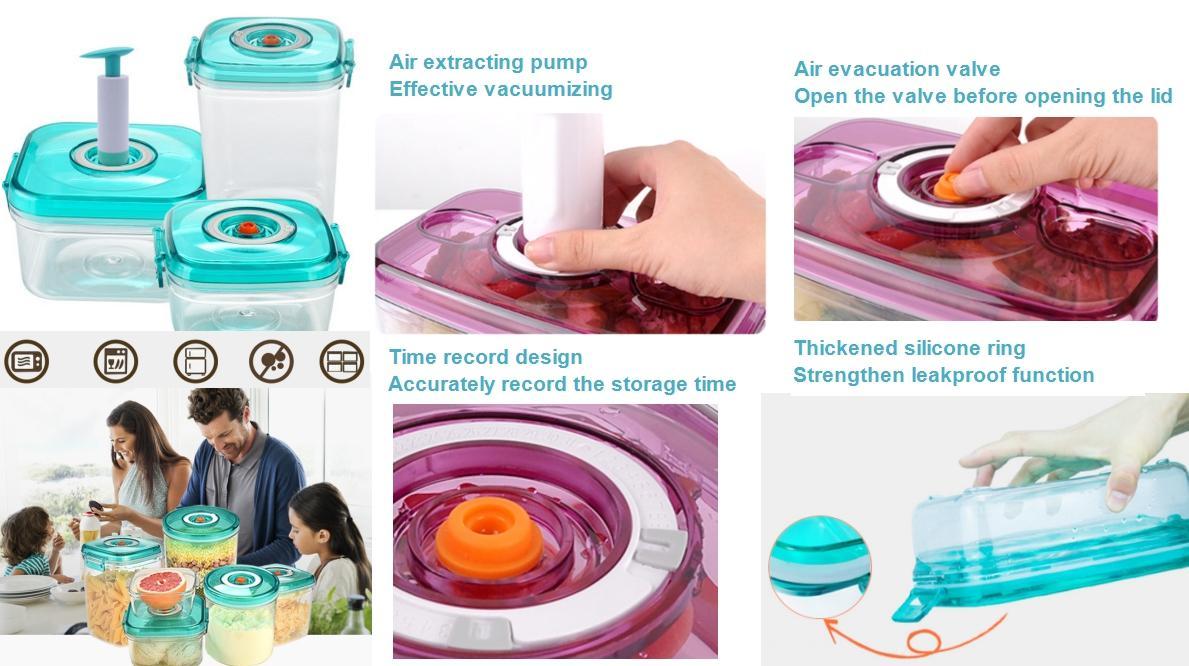 Air extracting pump
Effective vacuumizing

Air evacuation valve
Open the valve before opening the lid

Time record design
Accurately record the storage time

Thickened silicone ring
Strengthen leakproof function