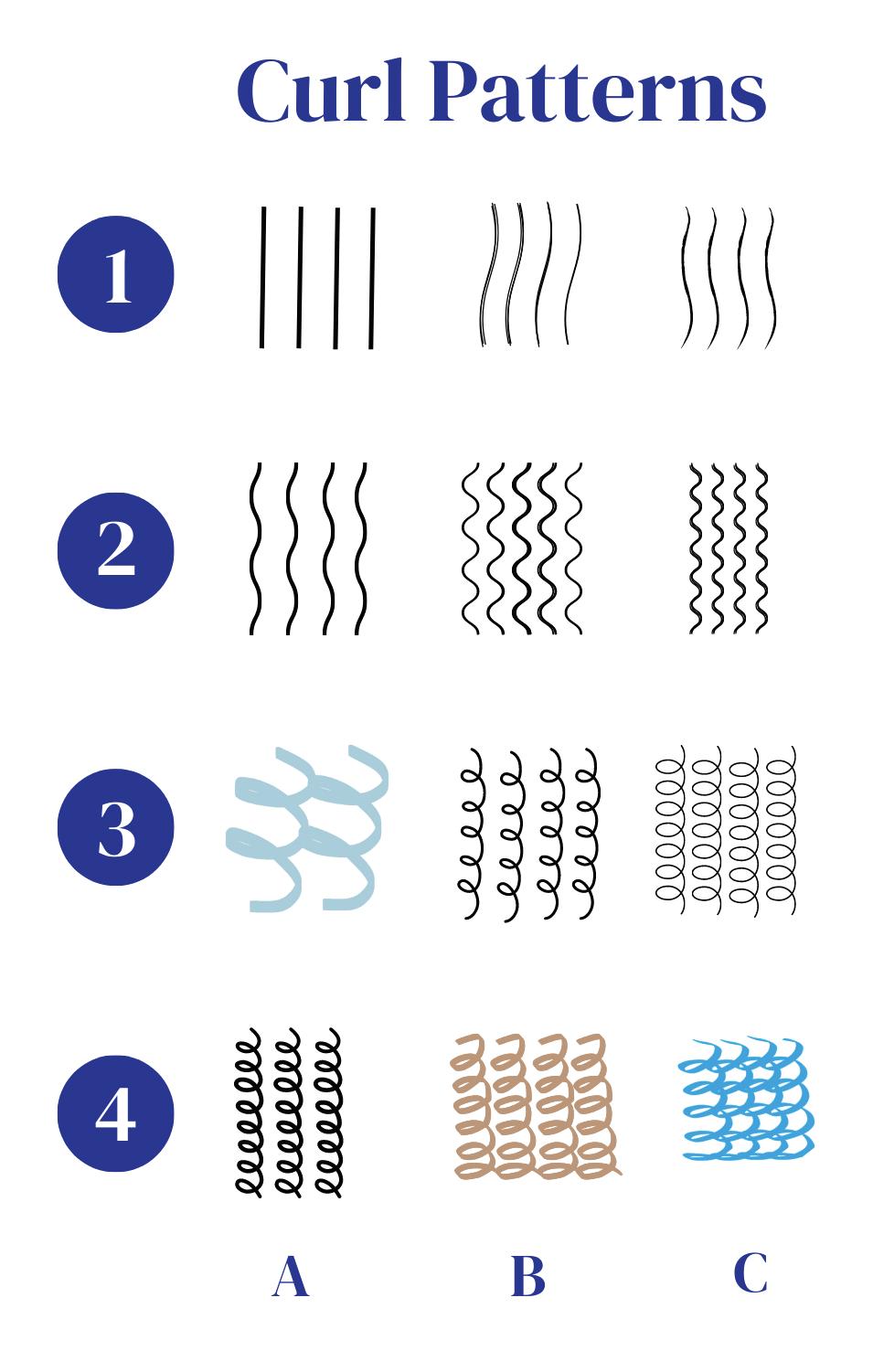 Curl Patterns

1

2

3

4

A B C