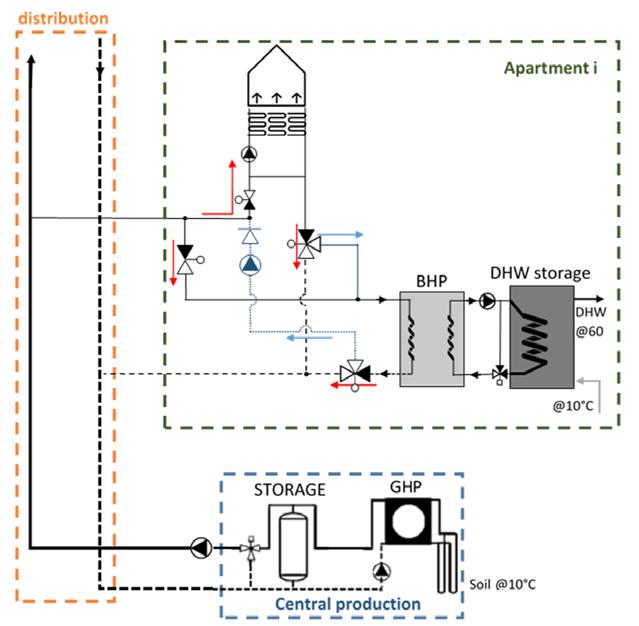 distribution

Apartment i

BHP

DHW storage

DHW @60

@10°C

STORAGE

GHP

Soil @10°C

Central production