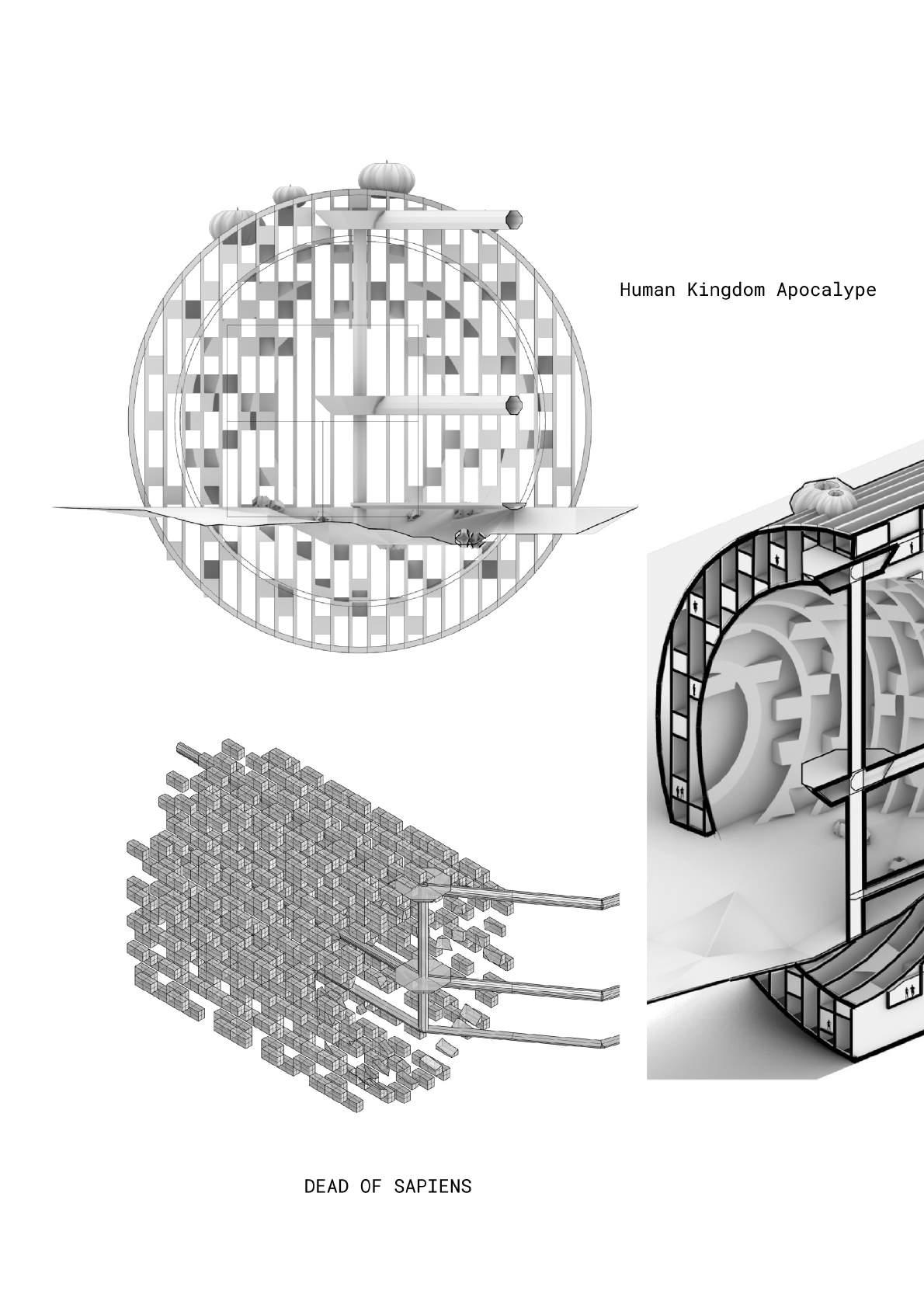 Human Kingdom Apocalype

DEAD OF SAPIENS