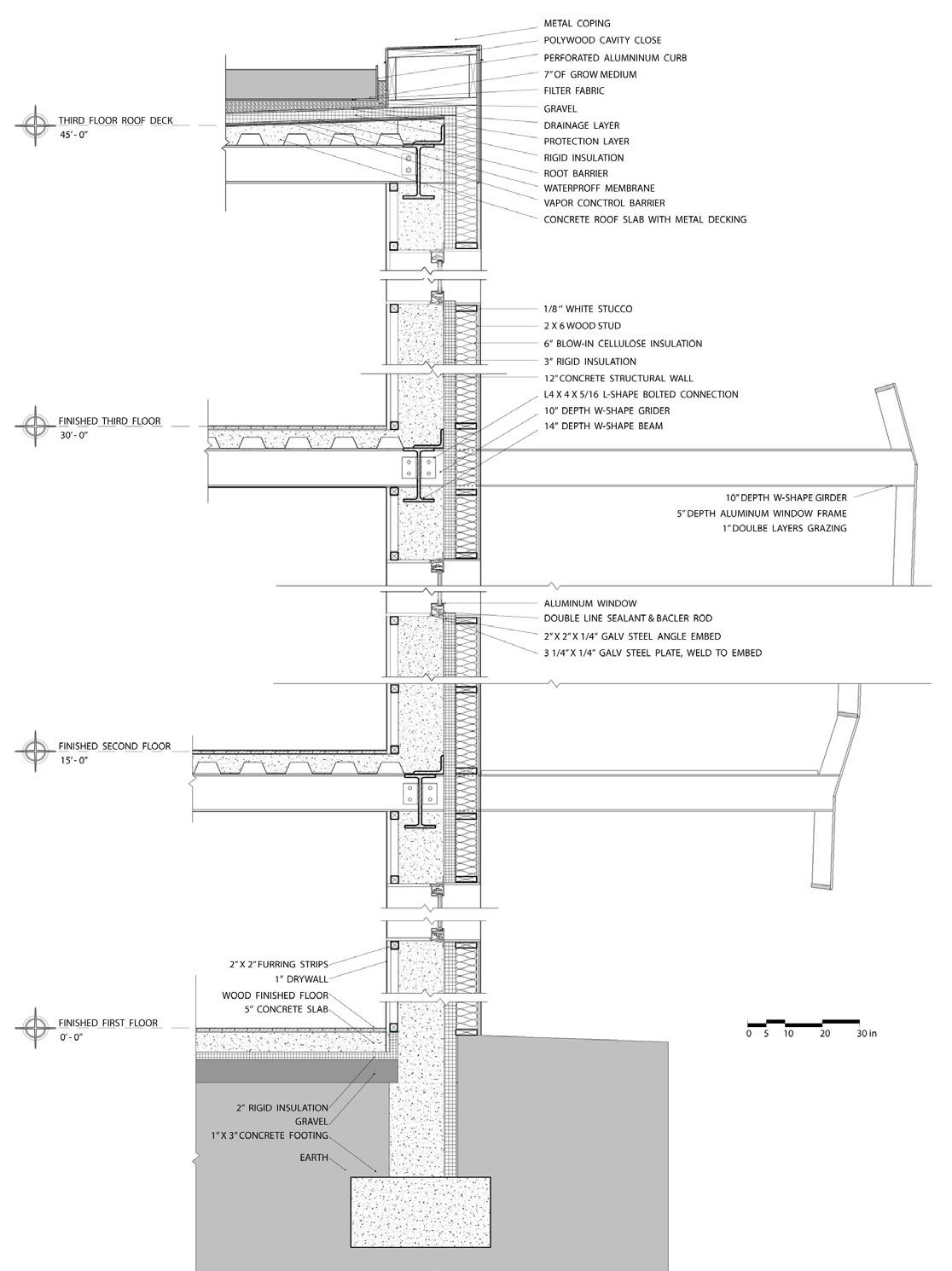 METAL COPING
POLYWOOD CAVITY CLOSE
PERFORATED ALUMNINUM CURB
7" OF GROW MEDIUM
FILTER FABRIC
GRAVEL
DRAINAGE LAYER
PROTECTION LAYER
RIGID INSULATION
ROOT BARRIER
WATERPROFF MEMBRANE
VAPOR CONCTROL BARRIER
CONCRETE ROOF SLAB WITH METAL DECKING

THIRD FLOOR ROOF DECK
45' - 0"

1/8" WHITE STUCCO
2 X 6 WOOD STUD
6" BLOW-IN CELLULOSE INSULATION
3" RIGID INSULATION
12" CONCRETE STRUCTURAL WALL
L4 X 4 X 5/16 L-SHAPE BOLTED CONNECTION
10" DEPTH W-SHAPE GRIDER
14" DEPTH W-SHAPE BEAM

FINISHED THIRD FLOOR
30' - 0"

10" DEPTH W-SHAPE GIRDER
5" DEPTH ALUMINUM WINDOW FRAME
1" DOULBE LAYERS GRAZING

ALUMINUM WINDOW
DOUBLE LINE SEALANT & BACLER ROD
2" X 2" X 1/4" GALV STEEL ANGLE EMBED
3 1/4" X 1/4" GALV STEEL PLATE, WELD TO EMBED

FINISHED SECOND FLOOR
15' - 0"

2" X 2" FURRING STRIPS
1" DRYWALL
WOOD FINISHED FLOOR
5" CONCRETE SLAB

FINISHED FIRST FLOOR
0' - 0"

0 5 10 20 30 in

2" RIGID INSULATION
GRAVEL
1" X 3" CONCRETE FOOTING
EARTH