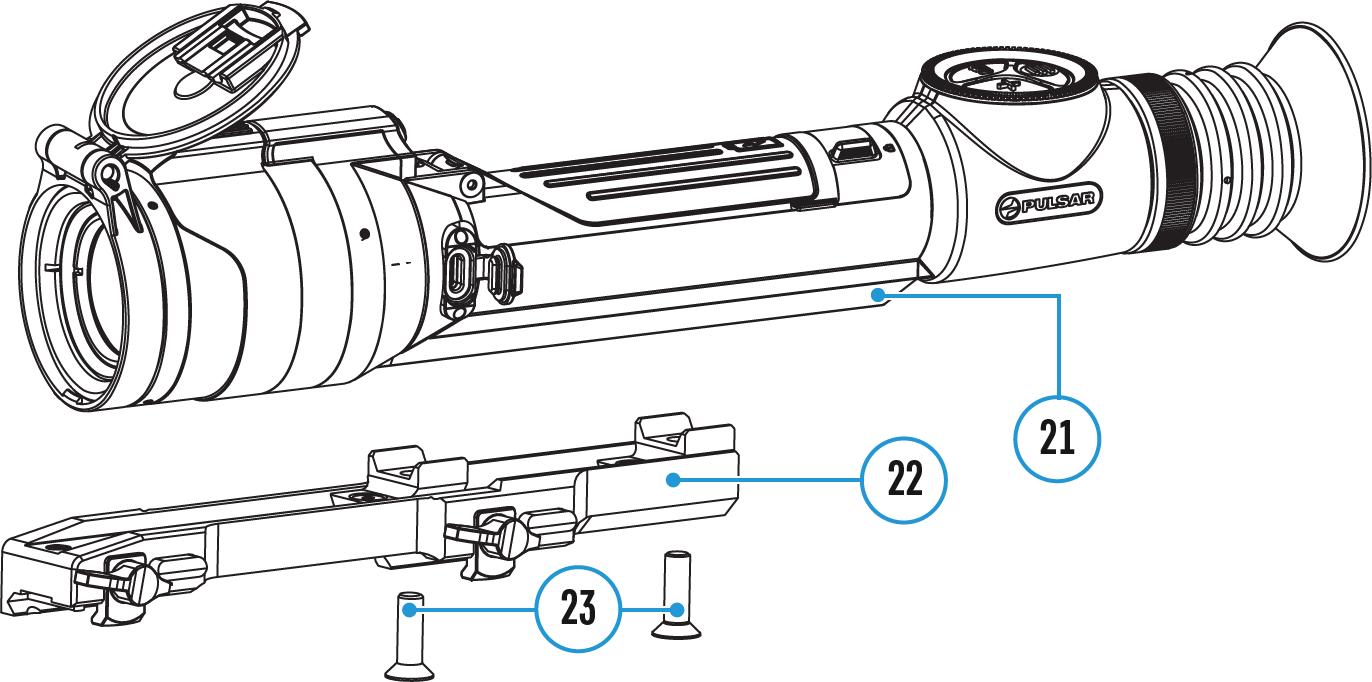 PULSAR

21

22

23