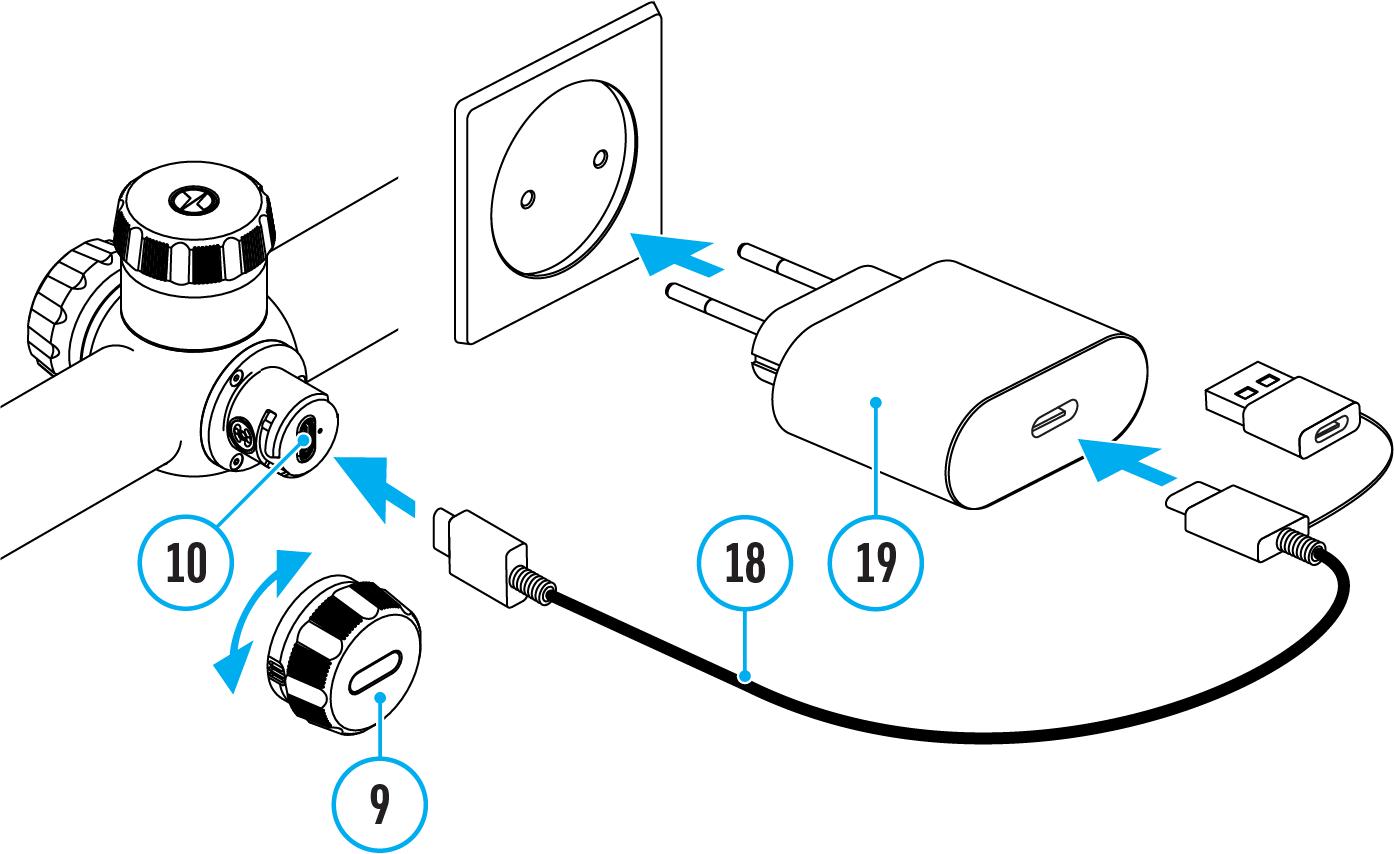 10
18
19
9