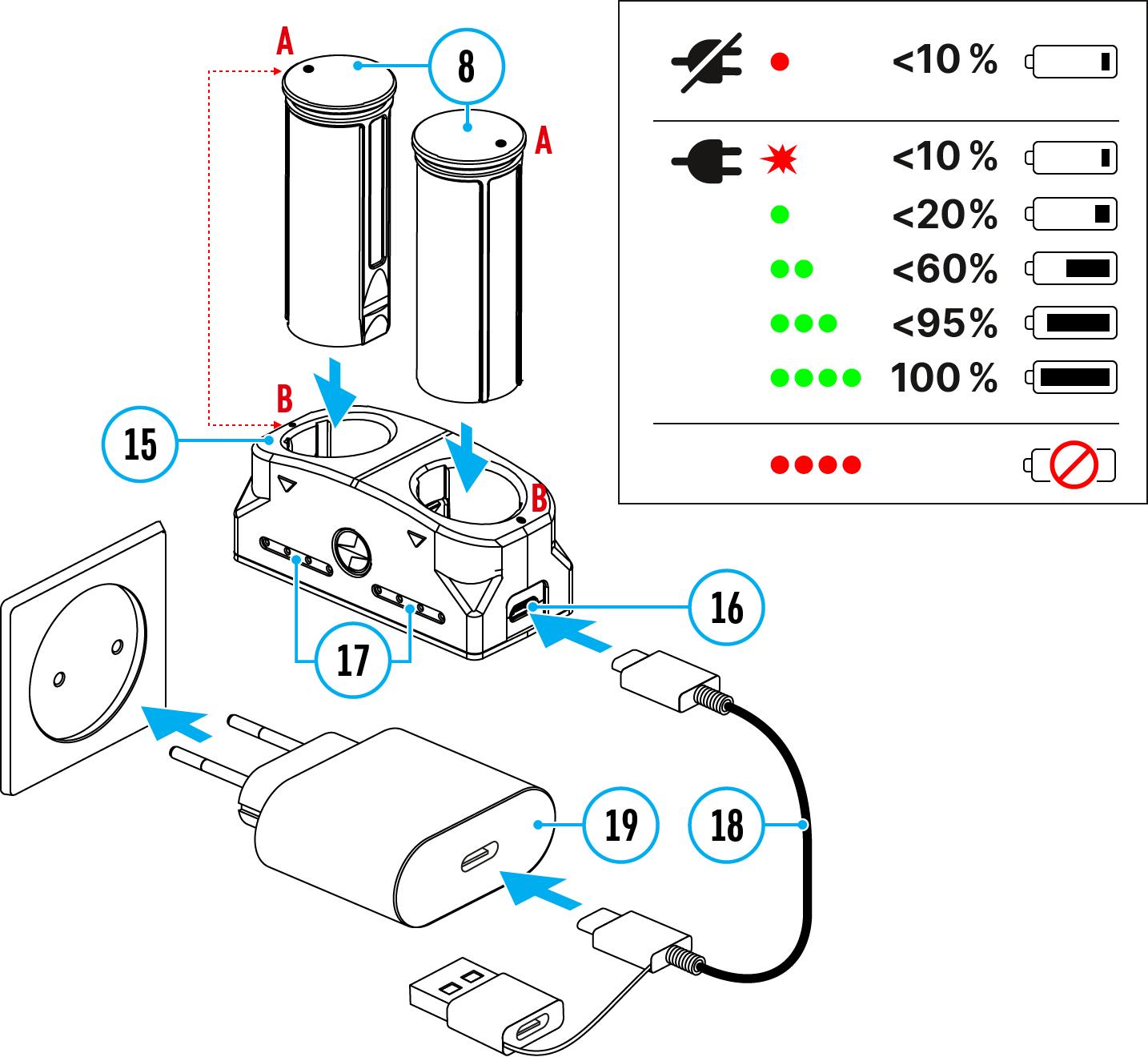 A
8
A
B
15
B
16
17
19
18

<10 %
<10 %
<20%
<60%
<95%
100 %