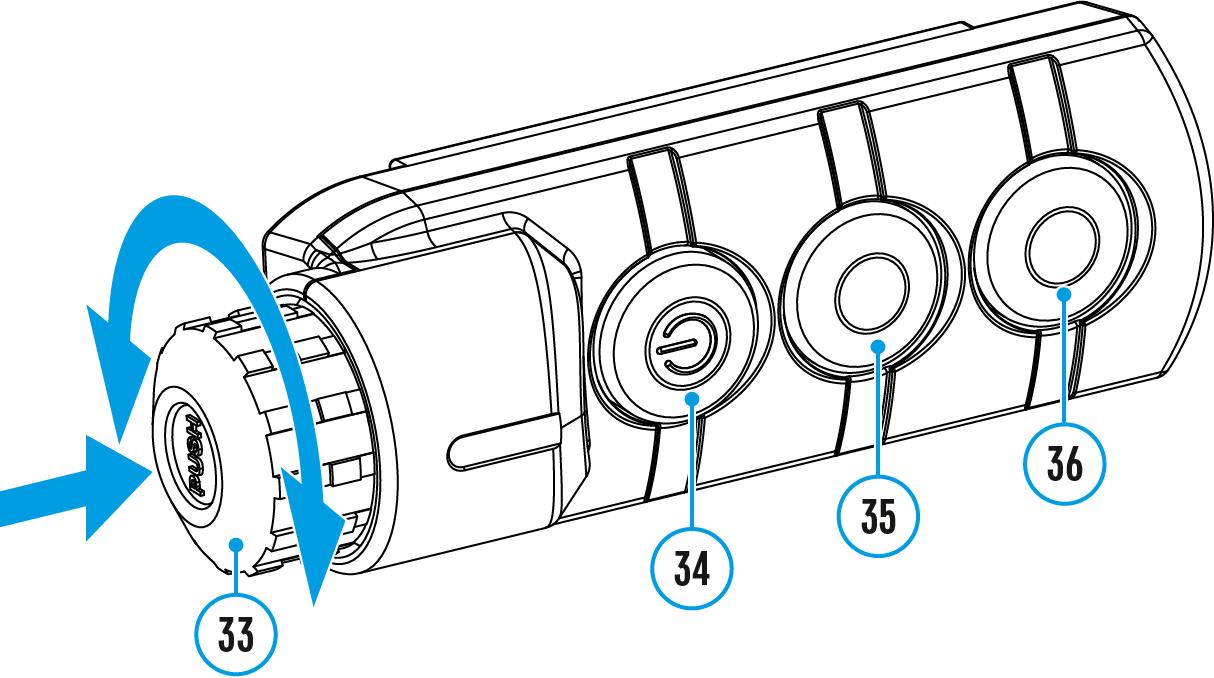 PUSH

33

34

35

36