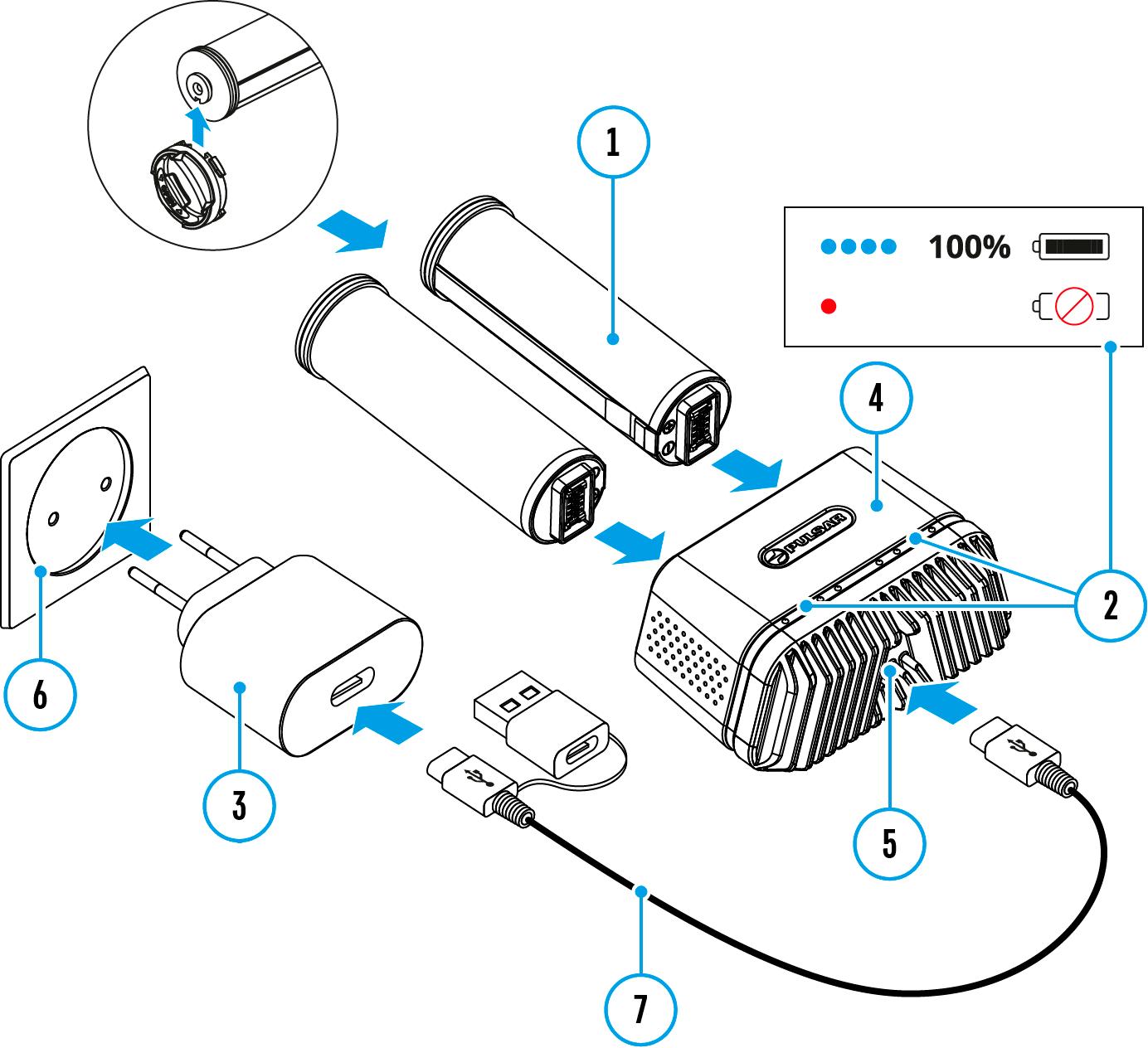 1

100%

4

PULSAR

2

6

3

5

7