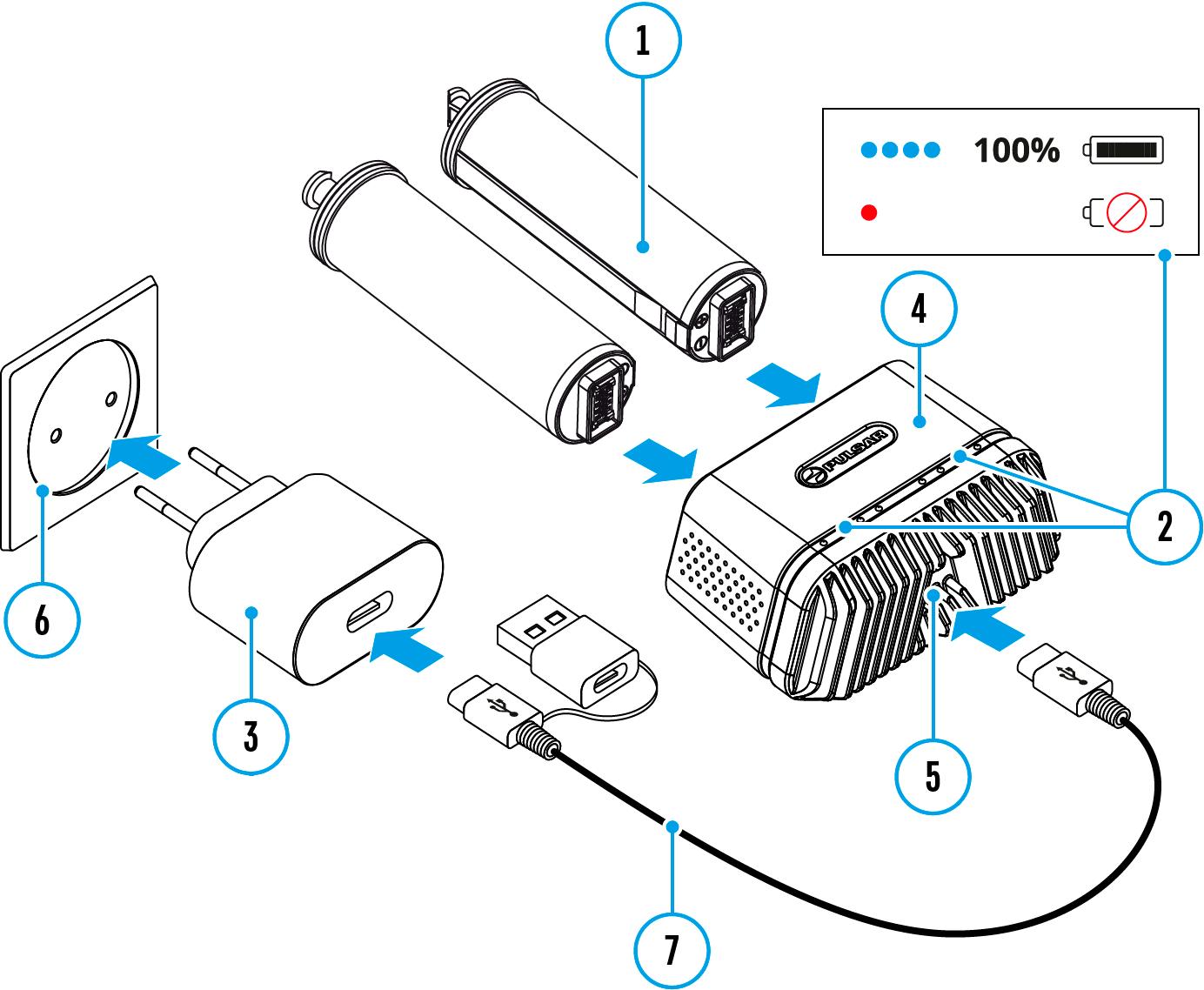 1

100%

4

PULSAR

2

6

3

5

7