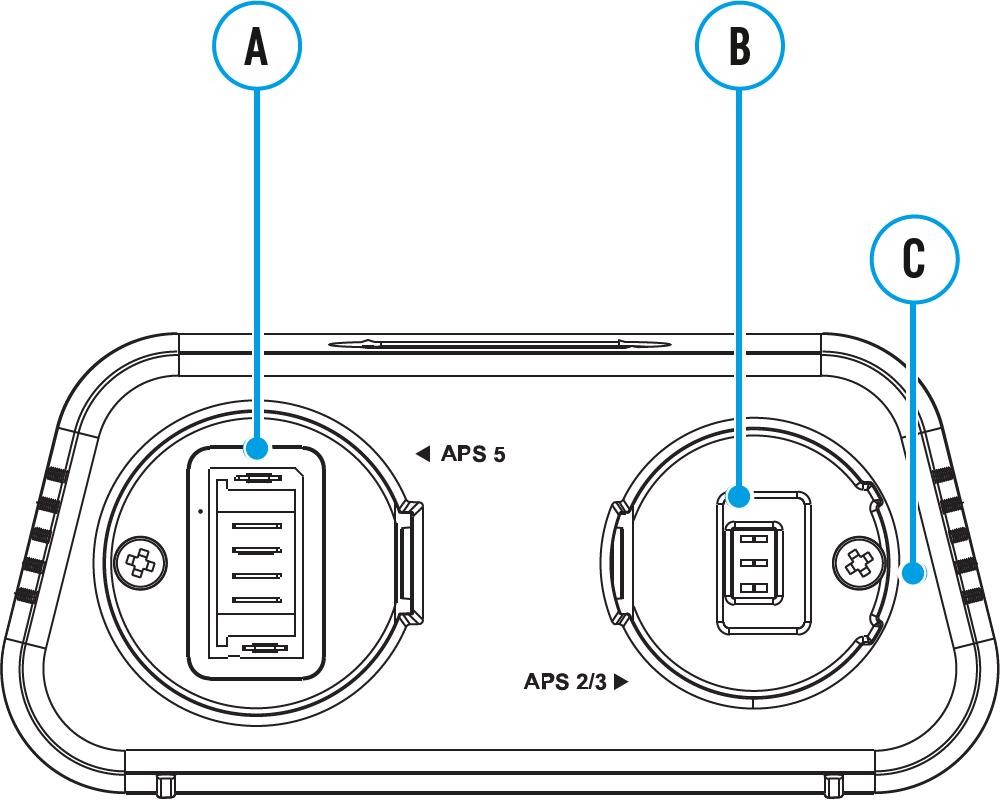 A

B

C

◀ APS 5

APS 2/3 ▶