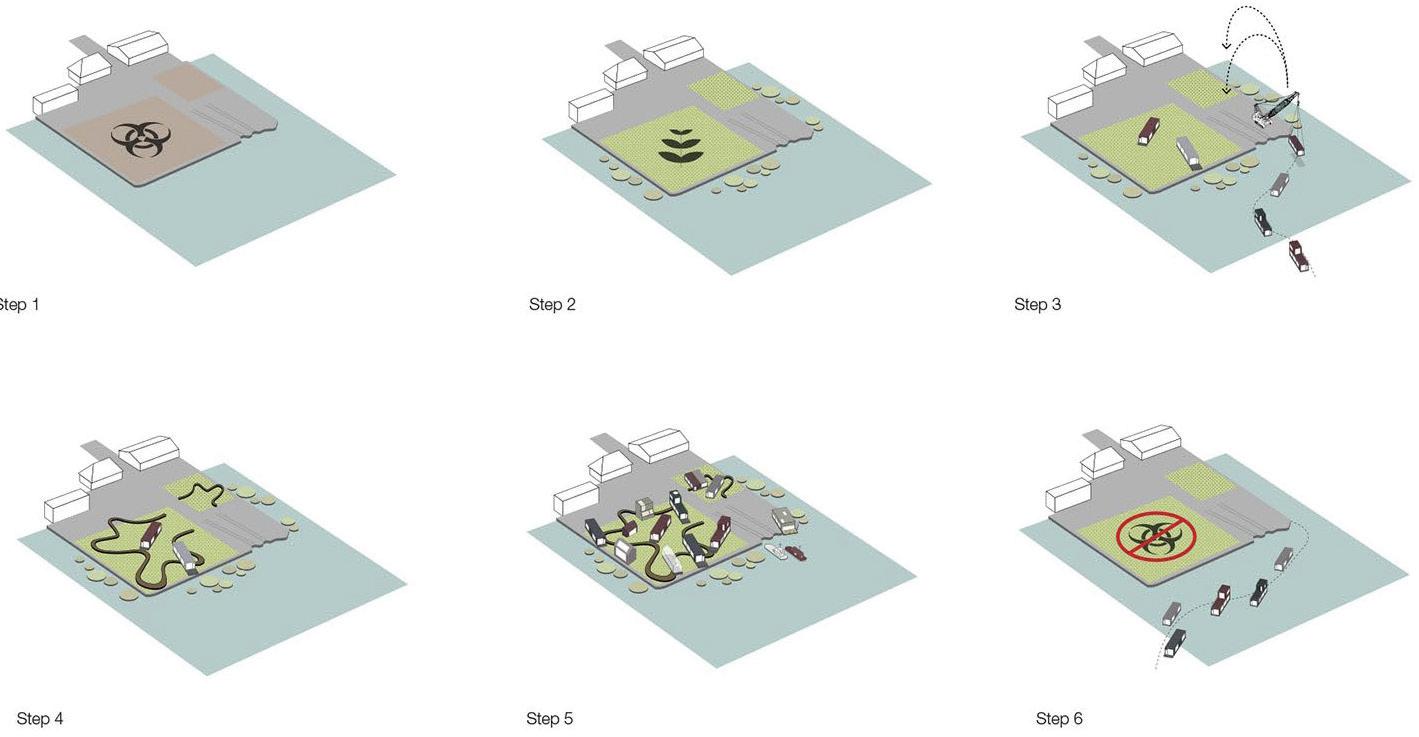 Step 1

Step 2

Step 3

Step 4

Step 5

Step 6