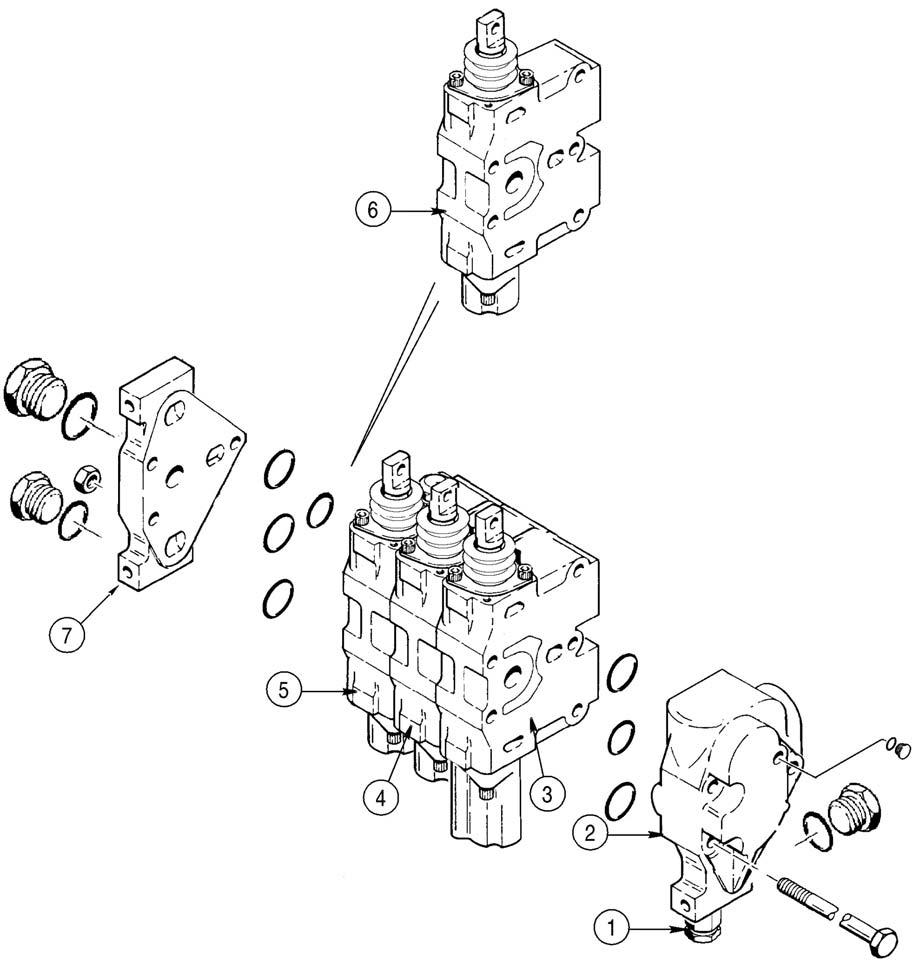 6

7

5

4

3

2

1