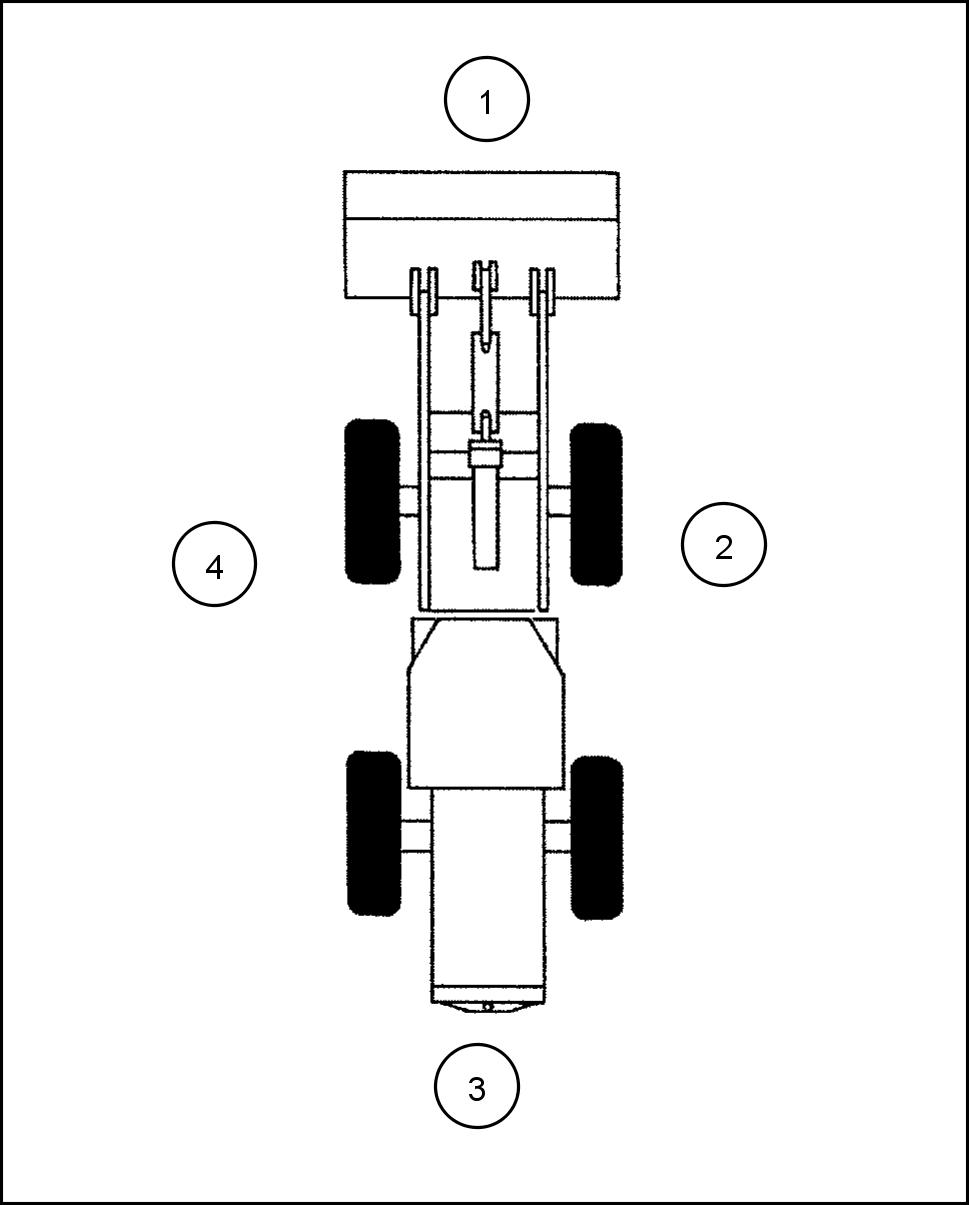 1

4

2

3